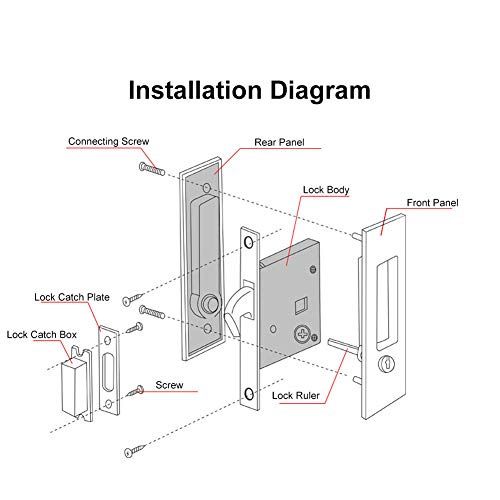 Installation Diagram

Connecting Screw

Rear Panel

Lock Body

Front Panel

Lock Catch Plate

Lock Catch Box

Screw

Lock Ruler