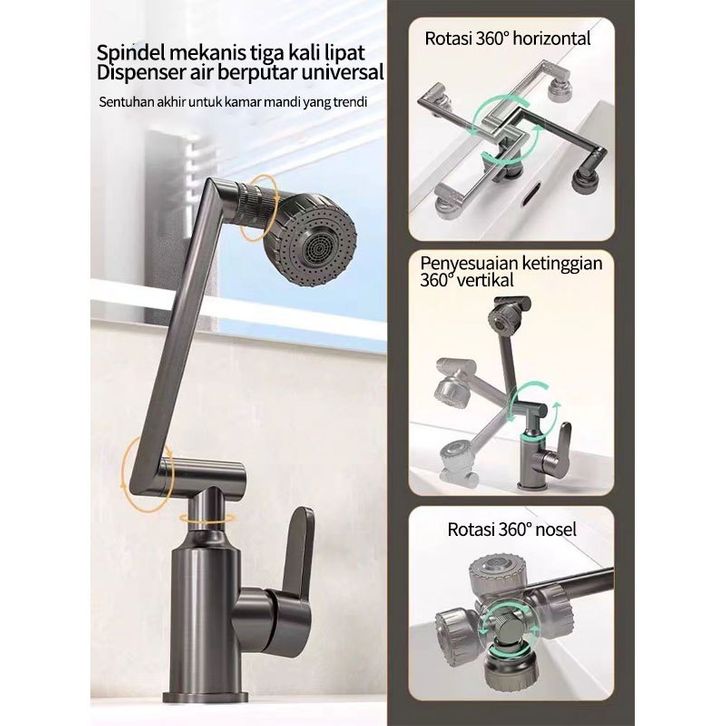 Spindel mekanis tiga kali lipat
Dispenser air berputar universal

Sentuhan akhir untuk kamar mandi yang trendi

Rotasi 360° horizontal

Penyesuaian ketinggian 360° vertikal

Rotasi 360° nosel