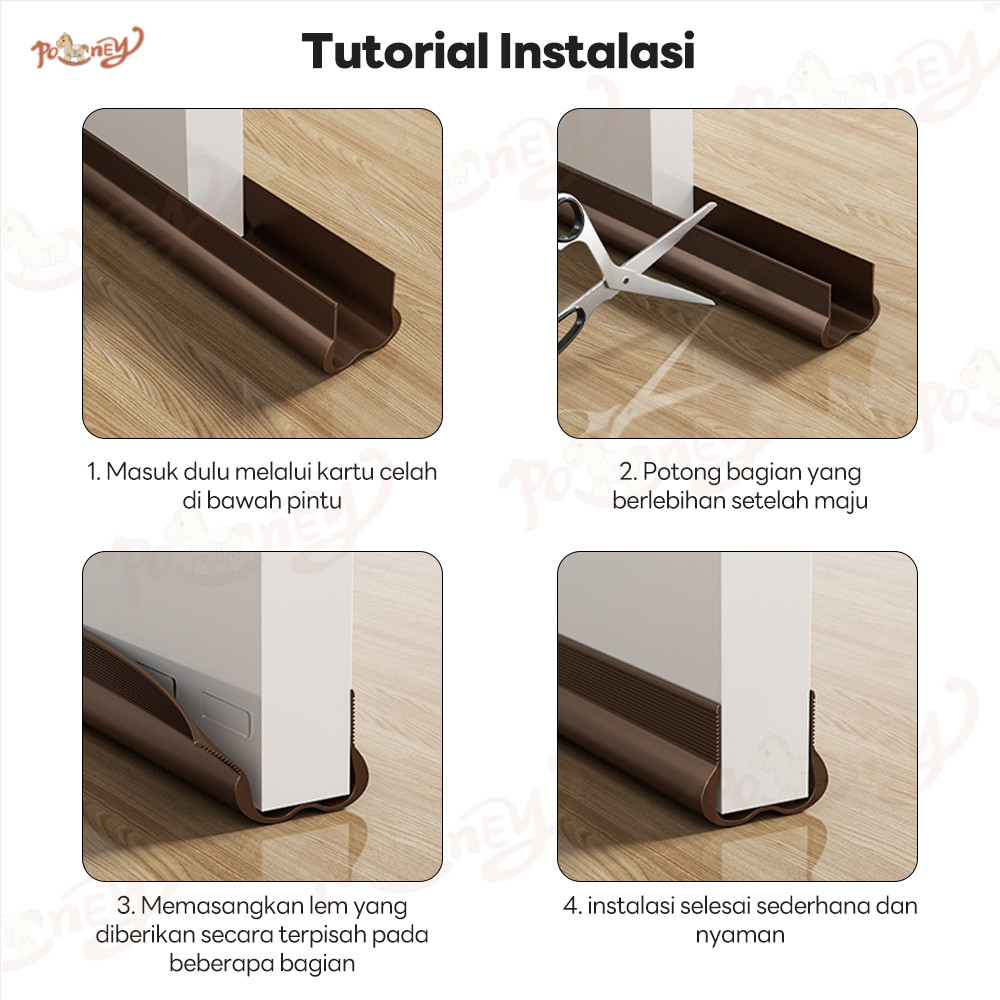 Poney

Tutorial Instalasi

1. Masuk dulu melalui kartu celah di bawah pintu

2. Potong bagian yang berlebihan setelah maju

3. Memasangkan lem yang diberikan secara terpisah pada beberapa bagian

4. instalasi selesai sederhana dan nyaman