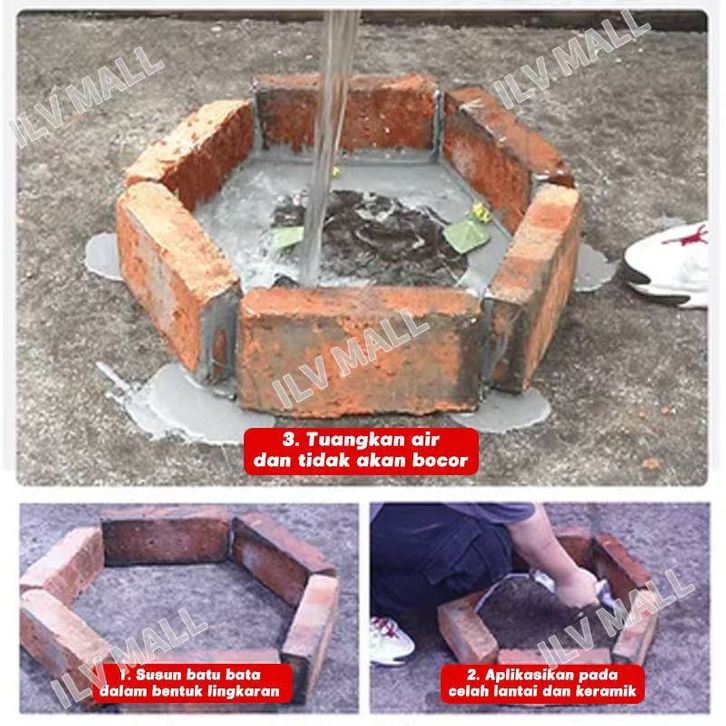 ILV MALL

ILV MALL

ILV MALL

3. Tuangkan air dan tidak akan bocor

ILV MALL

1. Susun batu bata dalam bentuk lingkaran

ILV MALL

2. Aplikasikan pada celah lantai dan keramik