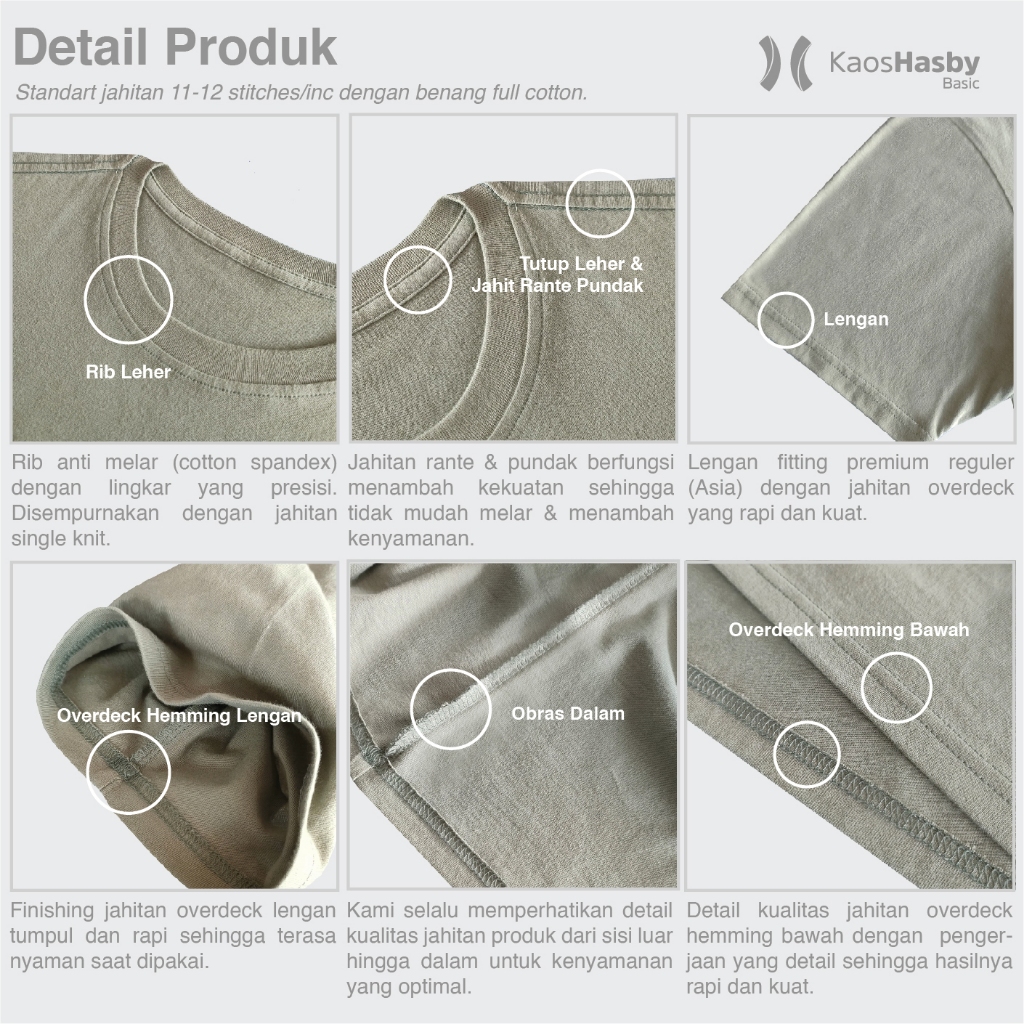 Detail Produk

Standart jahitan 11-12 stitches/inc dengan benang full cotton.

KaosHasby
Basic

Rib Leher

Rib anti melar (cotton spandex) dengan lingkar yang presisi. Disempurnakan dengan jahitan single knit.

Tutup Leher & Jahit Rante Pundak

Jahitan rante & pundak berfungsi menambah kekuatan sehingga tidak mudah melar & menambah kenyamanan.

Lengan

Lengan fitting premium reguler (Asia) dengan jahitan overdeck yang rapi dan kuat.

Overdeck Hemming Lengan

Finishing jahitan overdeck lengan tumpul dan rapi sehingga terasa nyaman saat dipakai.

Obras Dalam

Kami selalu memperhatikan detail kualitas jahitan produk dari sisi luar hingga dalam untuk kenyamanan yang optimal.

Overdeck Hemming Bawah

Detail kualitas jahitan overdeck hemming bawah dengan pengerjaan yang detail sehingga hasilnya rapi dan kuat.