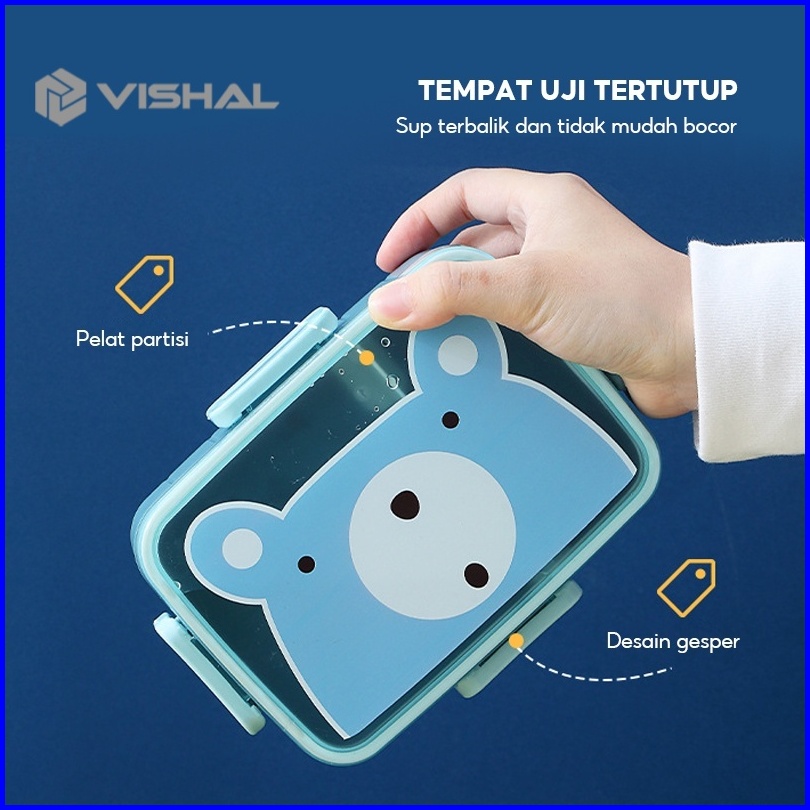 VISHAL

TEMPAT UJI TERTUTUP
Sup terbalik dan tidak mudah bocor

Pelat partisi

Desain gesper