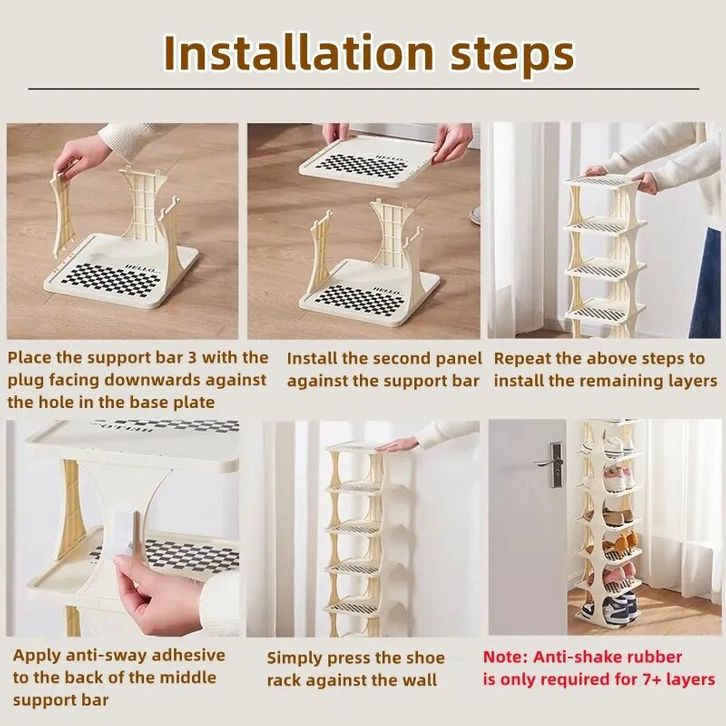 Installation steps

Place the support bar 3 with the plug facing downwards against the hole in the base plate

Install the second panel against the support bar

Repeat the above steps to install the remaining layers

Apply anti-sway adhesive to the back of the middle support bar

Simply press the shoe rack against the wall

Note: Anti-shake rubber is only required for 7+ layers