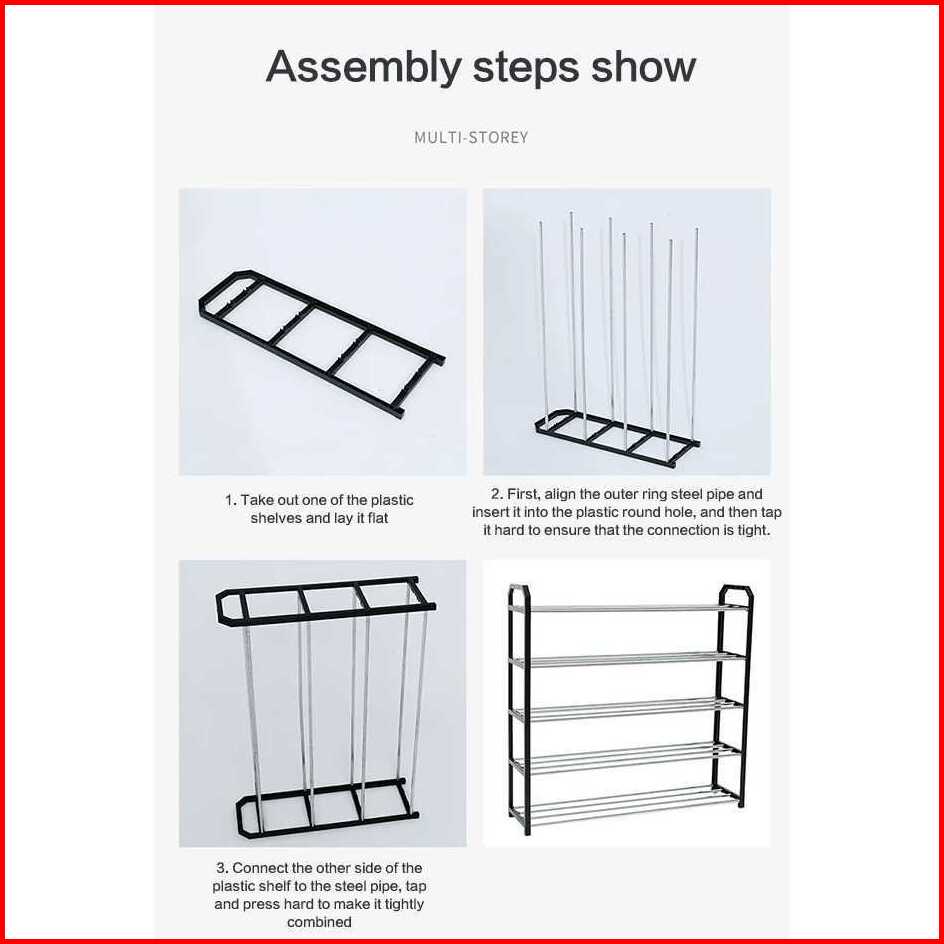 Assembly steps show

MULTI-STOREY

1. Take out one of the plastic shelves and lay it flat

2. First, align the outer ring steel pipe and insert it into the plastic round hole, and then tap it hard to ensure that the connection is tight.

3. Connect the other side of the plastic shelf to the steel pipe, tap and press hard to make it tightly combined