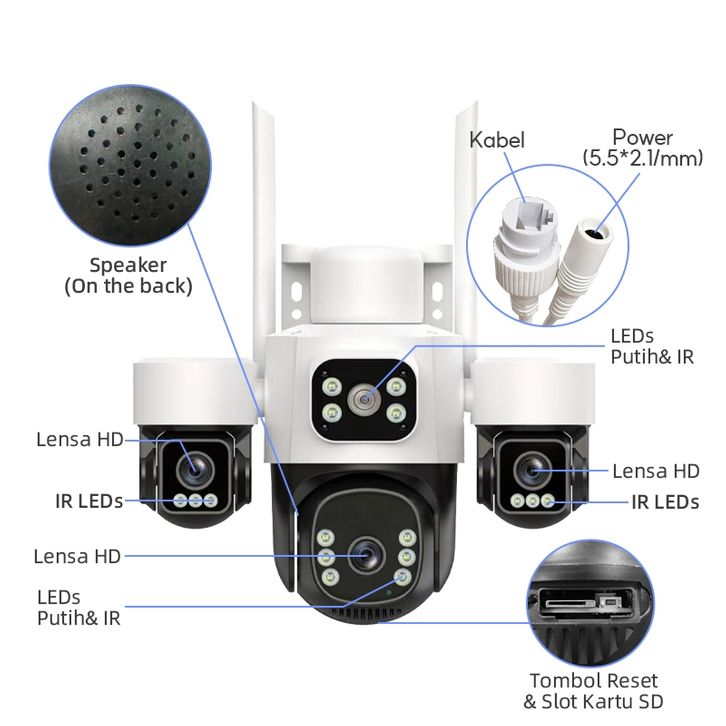 Speaker
(On the back)

Kabel

Power
(5.5*2.1/mm)

LEDs
Putih& IR

Lensa HD

IR LEDs

Lensa HD

IR LEDs

Lensa HD

LEDs
Putih& IR

Tombol Reset
& Slot Kartu SD