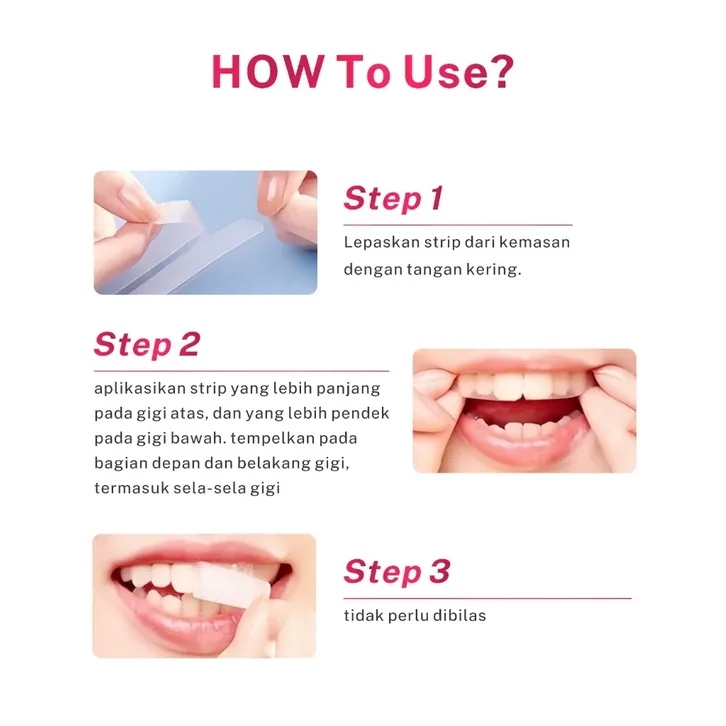 HOW To Use?

Step 1

Lepaskan strip dari kemasan dengan tangan kering.

Step 2

aplikasikan strip yang lebih panjang pada gigi atas, dan yang lebih pendek pada gigi bawah. tempelkan pada bagian depan dan belakang gigi, termasuk sela-sela gigi

Step 3

tidak perlu dibilas