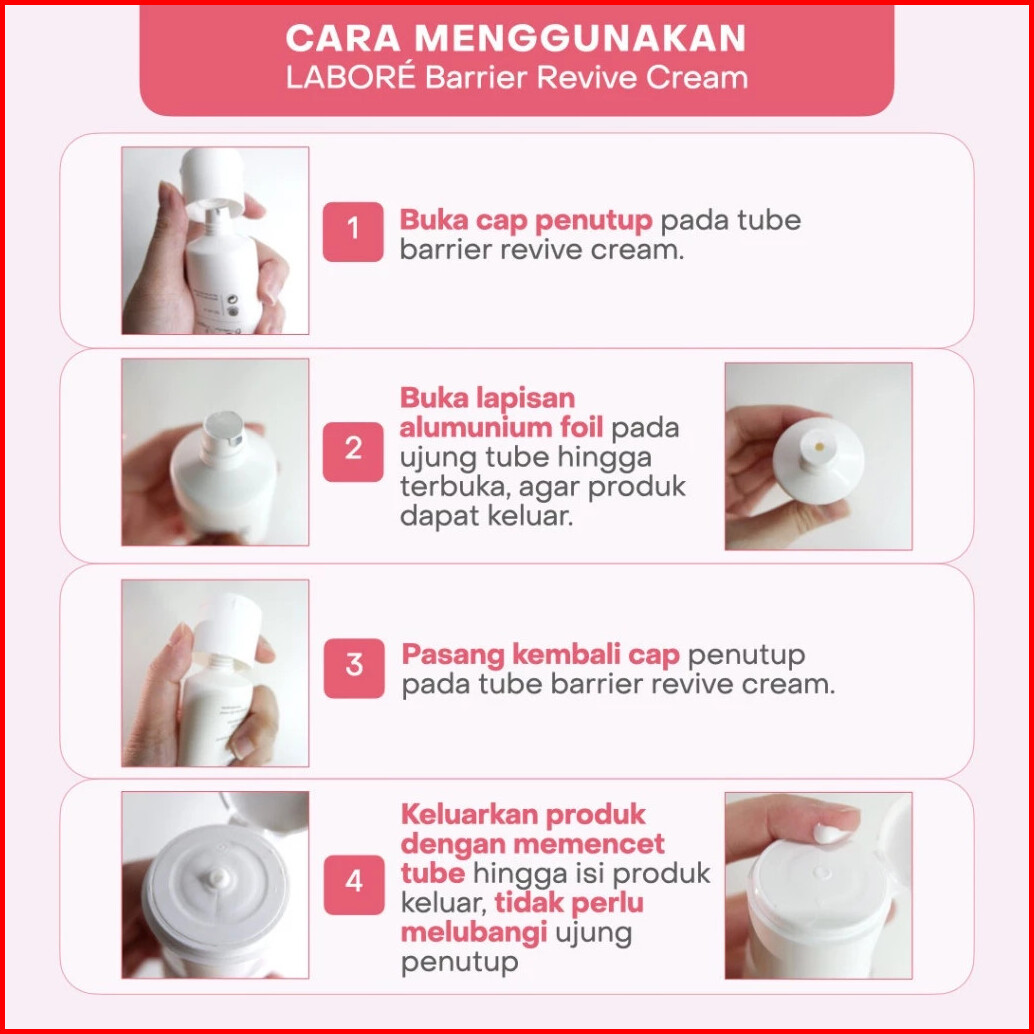 CARA MENGGUNAKAN
LABORÉ Barrier Revive Cream

1 Buka cap penutup pada tube barrier revive cream.

2 Buka lapisan alumunium foil pada ujung tube hingga terbuka, agar produk dapat keluar.

3 Pasang kembali cap penutup pada tube barrier revive cream.

4 Keluarkan produk dengan memencet tube hingga isi produk keluar, tidak perlu melubangi ujung penutup