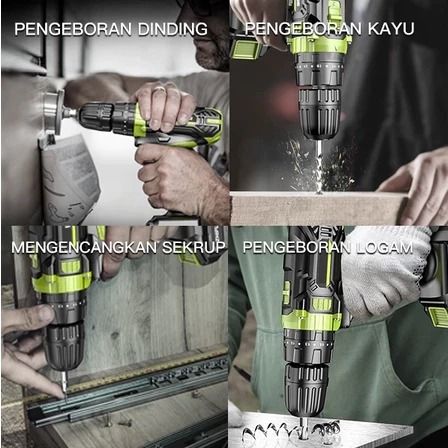 PENGEBORAN DINDING

PENGEBORAN KAYU

MENGENCANGKAN SEKRUP

PENGEBORAN LOGAM