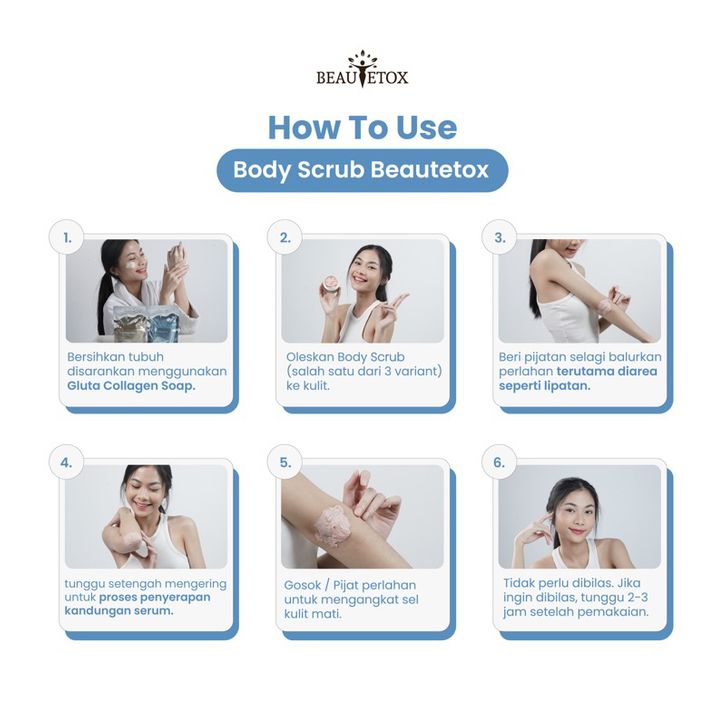 BEAUTETOX

How To Use

Body Scrub Beautetox

1.

Bersihkan tubuh disarankan menggunakan Gluta Collagen Soap.

2.

Oleskan Body Scrub (salah satu dari 3 variant) ke kulit.

3.

Beri pijatan selagi balurkan perlahan terutama diarea seperti lipatan.

4.

tunggu setengah mengering untuk proses penyerapan kandungan serum.

5.

Gosok / Pijat perlahan untuk mengangkat sel kulit mati.

6.

Tidak perlu dibilas. Jika ingin dibilas, tunggu 2-3 jam setelah pemakaian.