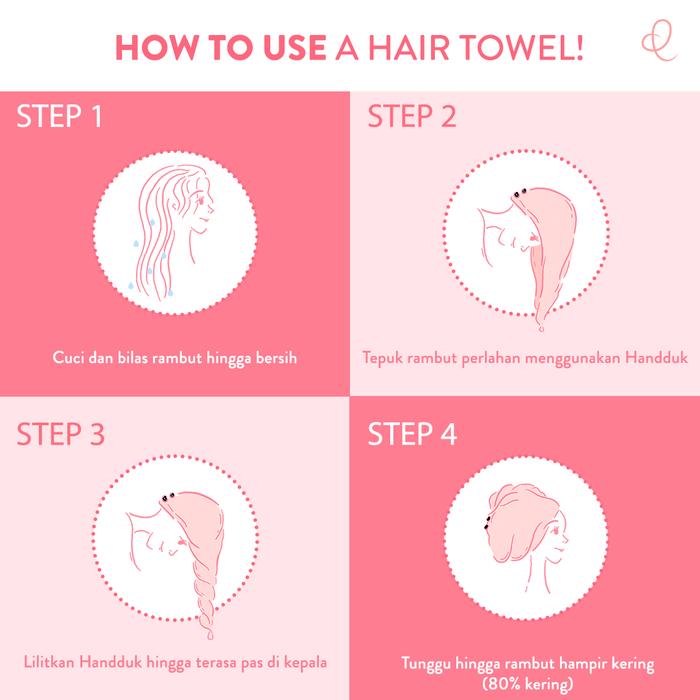 HOW TO USE A HAIR TOWEL!

STEP 1

Cuci dan bilas rambut hingga bersih

STEP 2

Tepuk rambut perlahan menggunakan Handduk

STEP 3

Lilitkan Handduk hingga terasa pas di kepala

STEP 4

Tunggu hingga rambut hampir kering (80% kering)