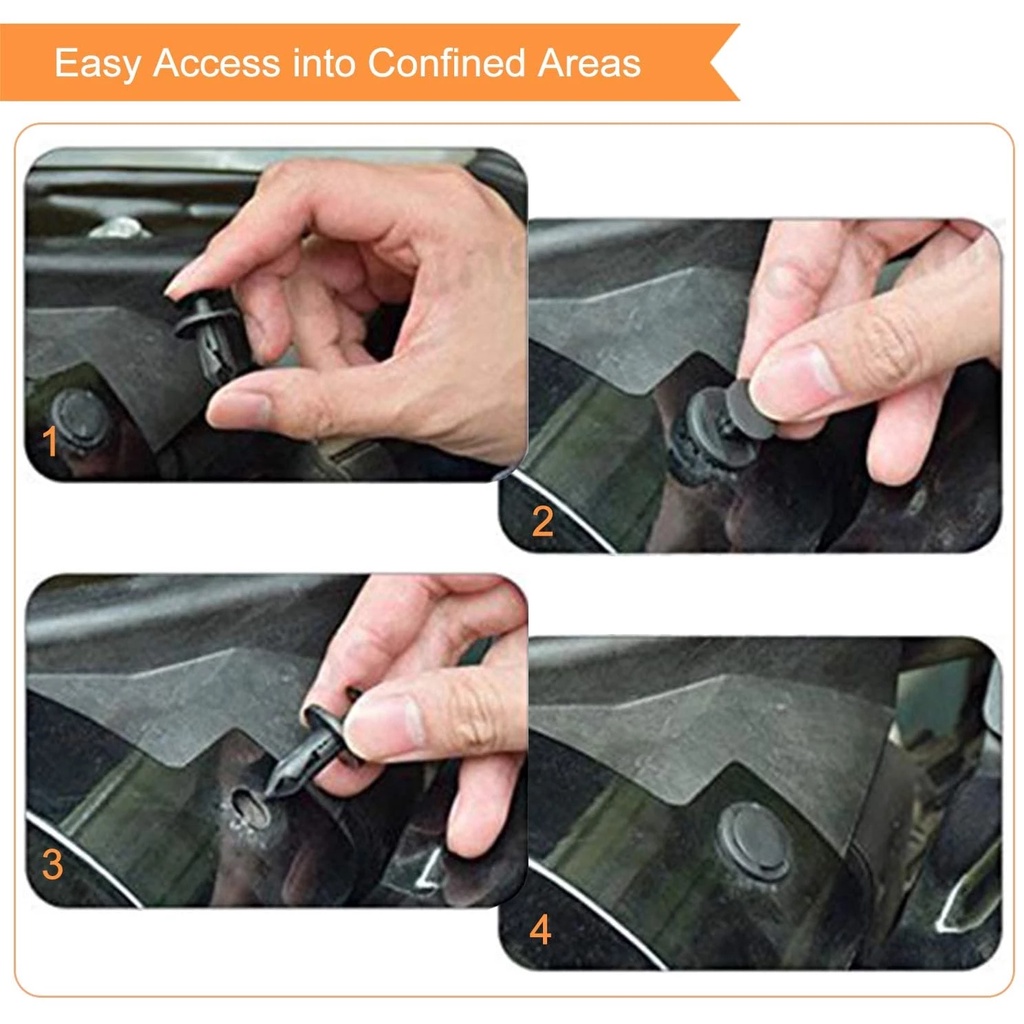 Easy Access into Confined Areas

1

2

3

4