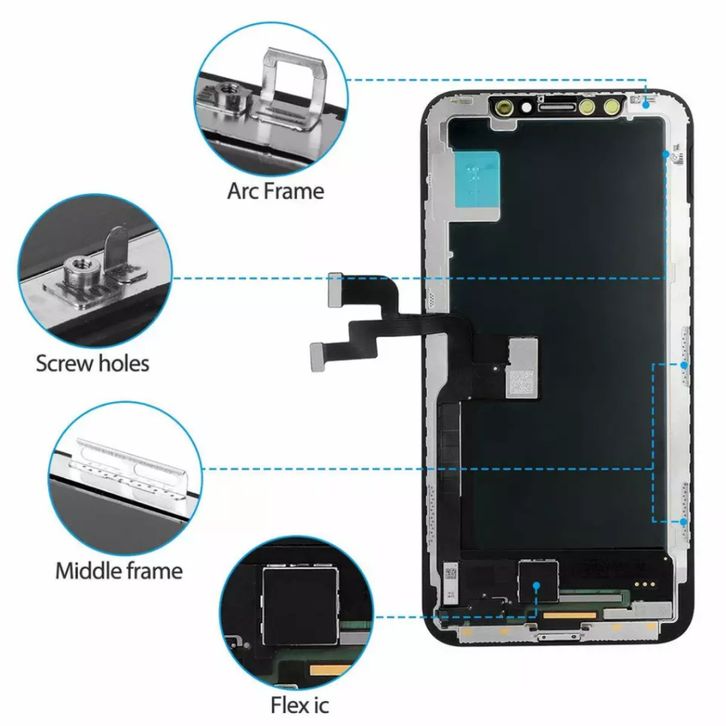 Arc Frame

Screw holes

Middle frame

Flex ic