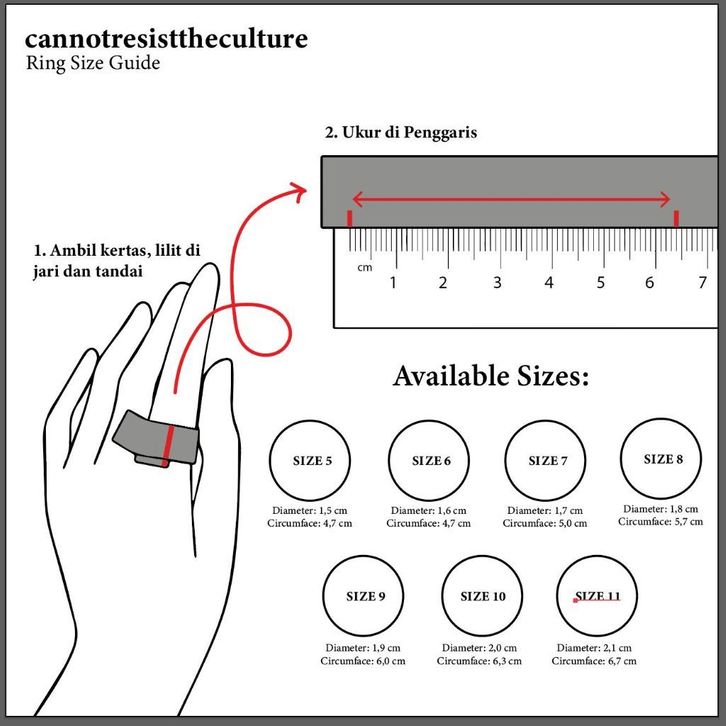 cannotresisttheculture
Ring Size Guide

2. Ukur di Penggaris

1. Ambil kertas, lilit di jari dan tandai

cm
1 2 3 4 5 6 7

Available Sizes:

SIZE 5
Diameter: 1,5 cm
Circumface: 4,7 cm

SIZE 6
Diameter: 1,6 cm
Circumface: 4,7 cm

SIZE 7
Diameter: 1,7 cm
Circumface: 5,0 cm

SIZE 8
Diameter: 1,8 cm
Circumface: 5,7 cm

SIZE 9
Diameter: 1,9 cm
Circumface: 6,0 cm

SIZE 10
Diameter: 2,0 cm
Circumface: 6,3 cm

SIZE 11
Diameter: 2,1 cm
Circumface: 6,7 cm