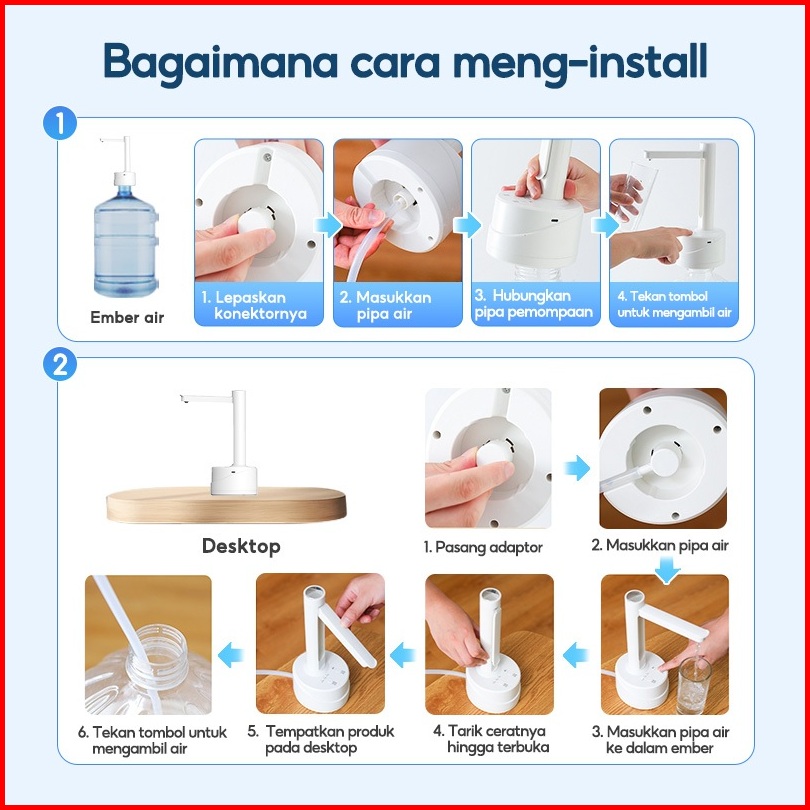 Bagaimana cara meng-install

1

Ember air

1. Lepaskan konektornya

2. Masukkan pipa air

3. Hubungkan pipa pemompaan

4. Tekan tombol untuk mengambil air

2

Desktop

1. Pasang adaptor

2. Masukkan pipa air

3. Masukkan pipa air ke dalam ember

4. Tarik ceratnya hingga terbuka

5. Tempatkan produk pada desktop

6. Tekan tombol untuk mengambil air