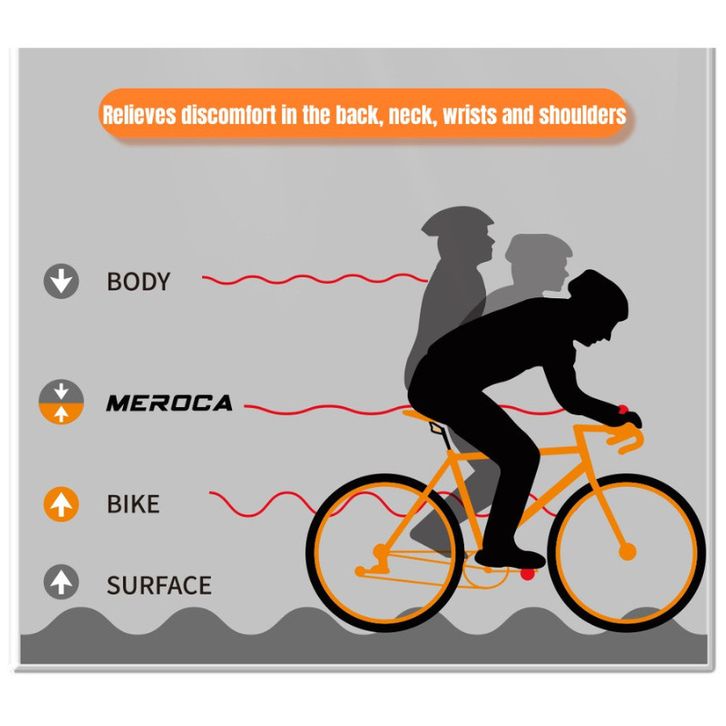 Relieves discomfort in the back, neck, wrists and shoulders

BODY

MEROCA

BIKE

SURFACE