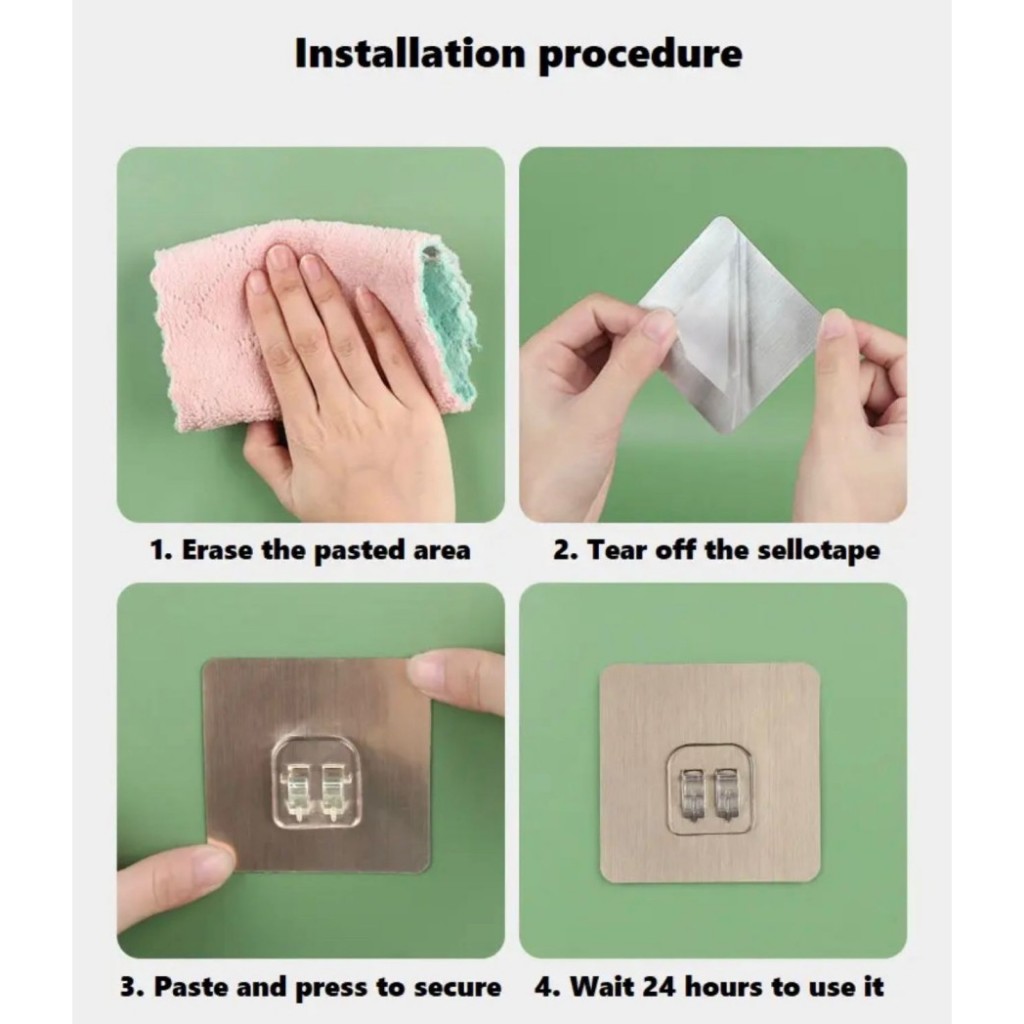 Installation procedure

1. Erase the pasted area

2. Tear off the sellotape

3. Paste and press to secure

4. Wait 24 hours to use it