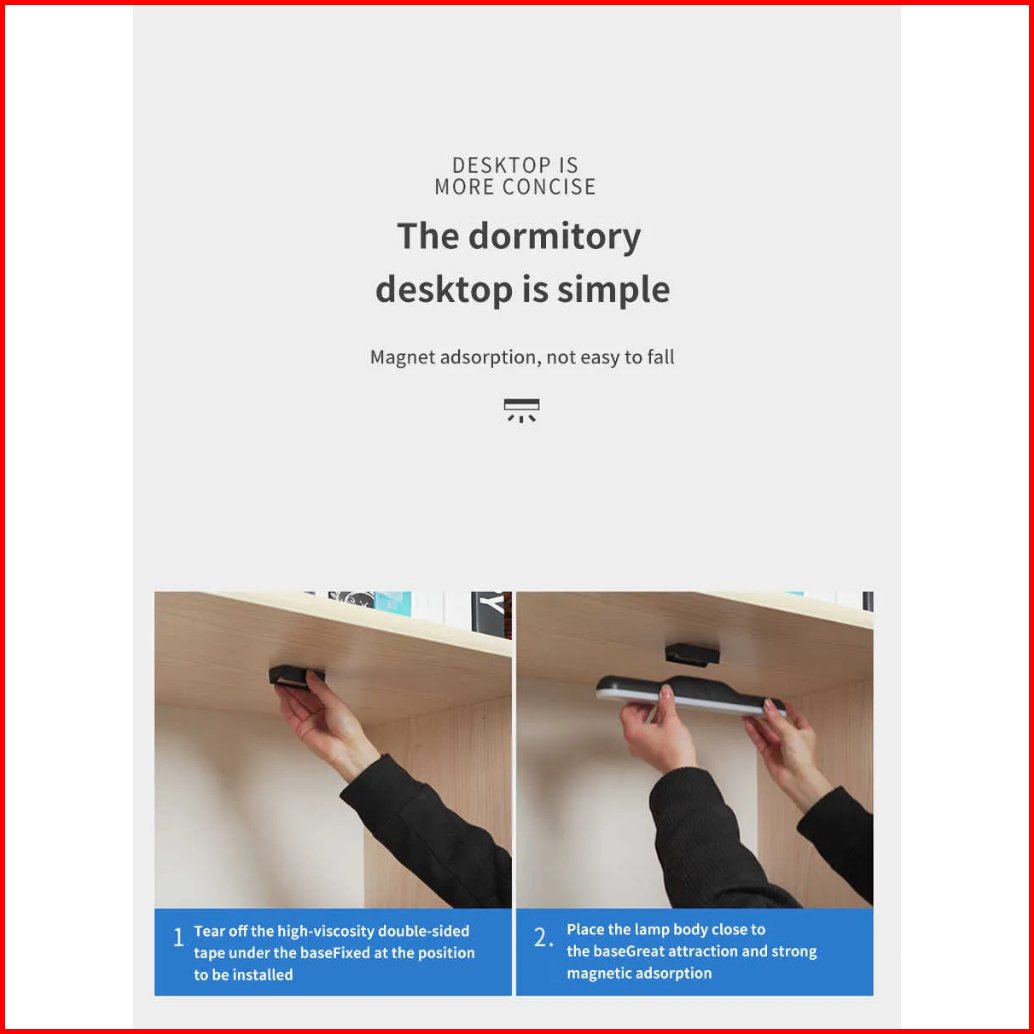 DESKTOP IS
MORE CONCISE

The dormitory desktop is simple

Magnet adsorption, not easy to fall

1 Tear off the high-viscosity double-sided tape under the baseFixed at the position to be installed

2. Place the lamp body close to the baseGreat attraction and strong magnetic adsorption