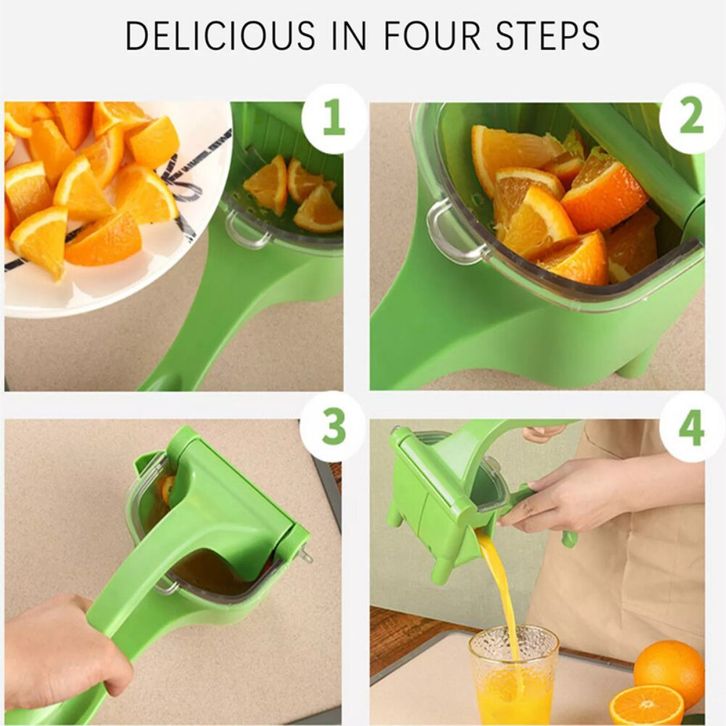 DELICIOUS IN FOUR STEPS

1

2

3

4