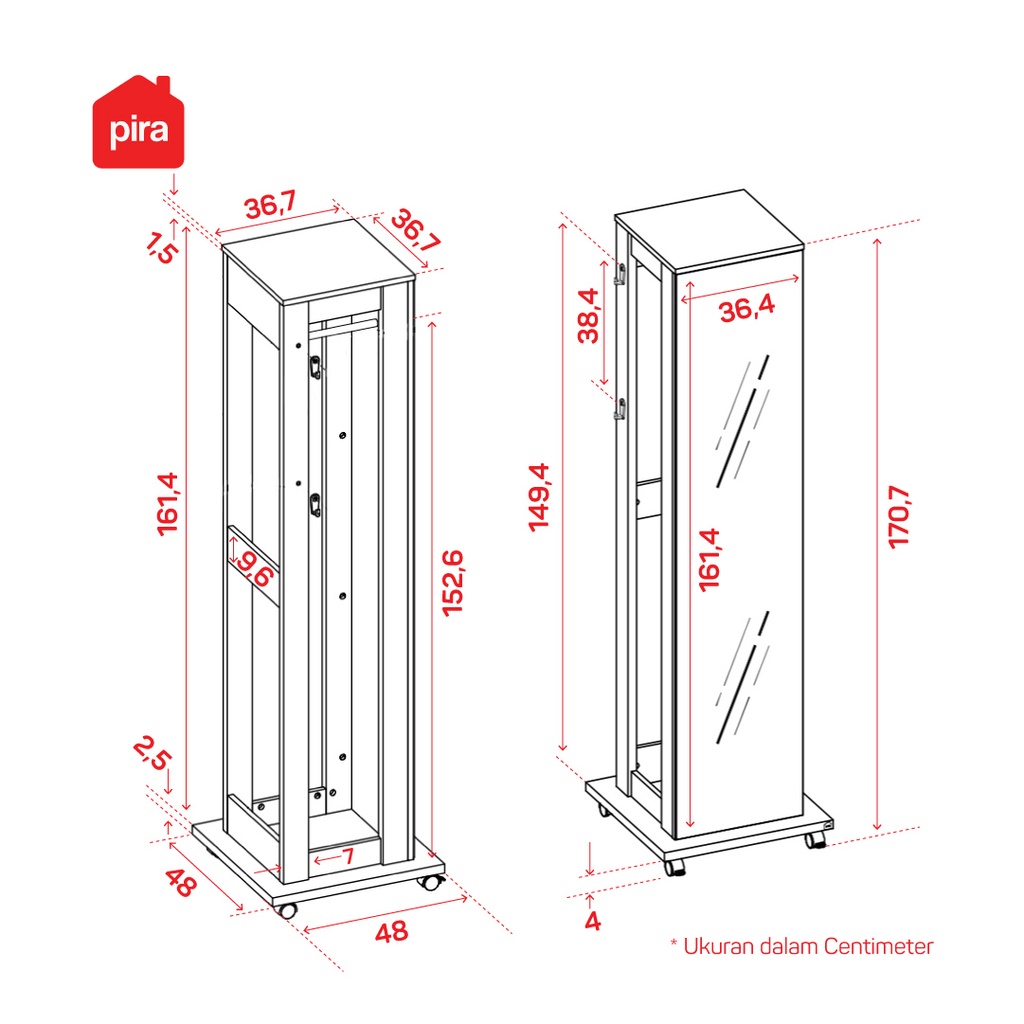 pira

36,7
36,7
1,5
161,4
9,6
152,6
2,5
7
48
48

38,4
36,4
149,4
161,4
170,7
4

* Ukuran dalam Centimeter