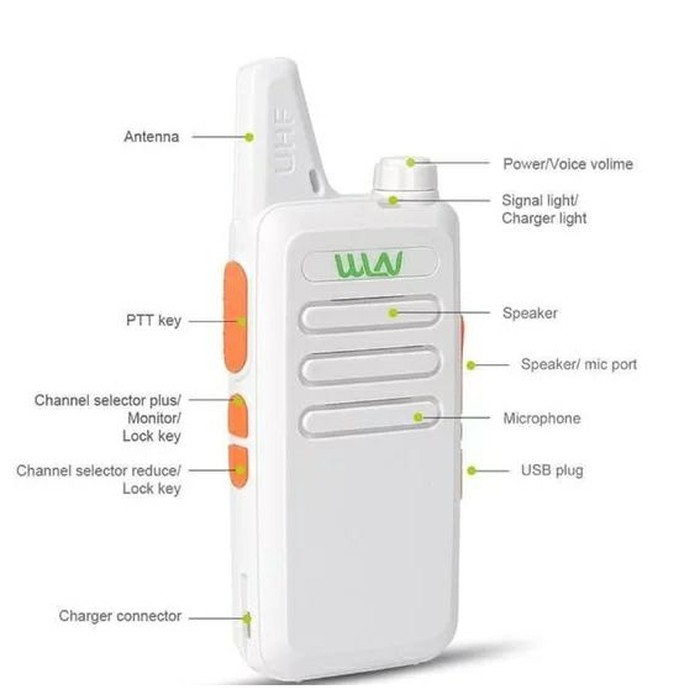 Antenna

UHF

Power/Voice volime

Signal light/
Charger light

WLN

PTT key

Speaker

Speaker/ mic port

Channel selector plus/
Monitor/
Lock key

Microphone

Channel selector reduce/
Lock key

USB plug

Charger connector