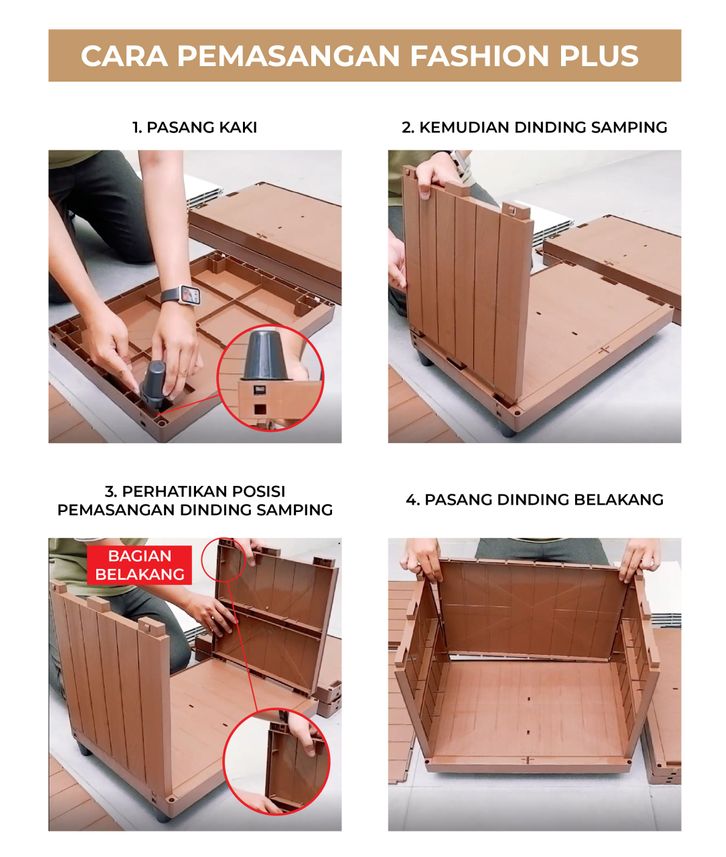 CARA PEMASANGAN FASHION PLUS

1. PASANG KAKI

2. KEMUDIAN DINDING SAMPING

3. PERHATIKAN POSISI PEMASANGAN DINDING SAMPING

BAGIAN BELAKANG

4. PASANG DINDING BELAKANG