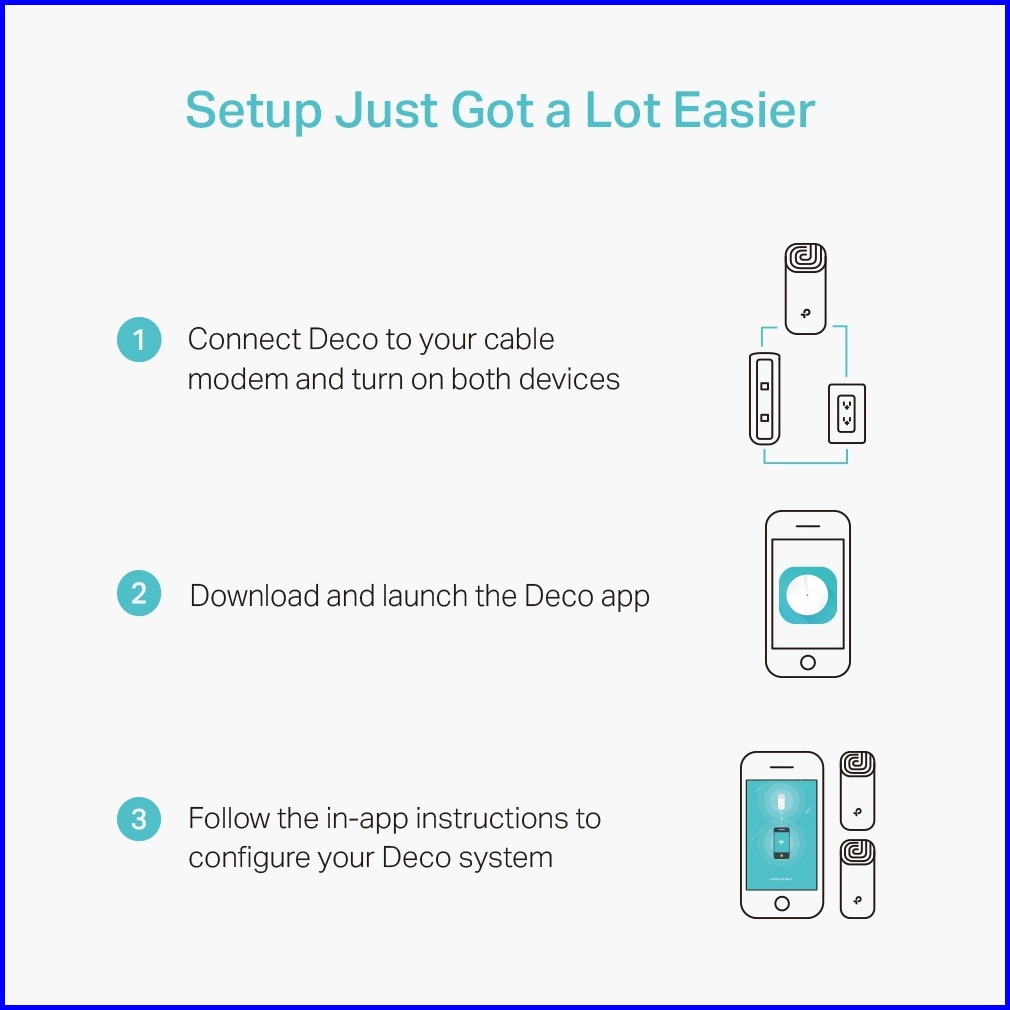 Setup Just Got a Lot Easier

1 Connect Deco to your cable modem and turn on both devices

2 Download and launch the Deco app

3 Follow the in-app instructions to configure your Deco system