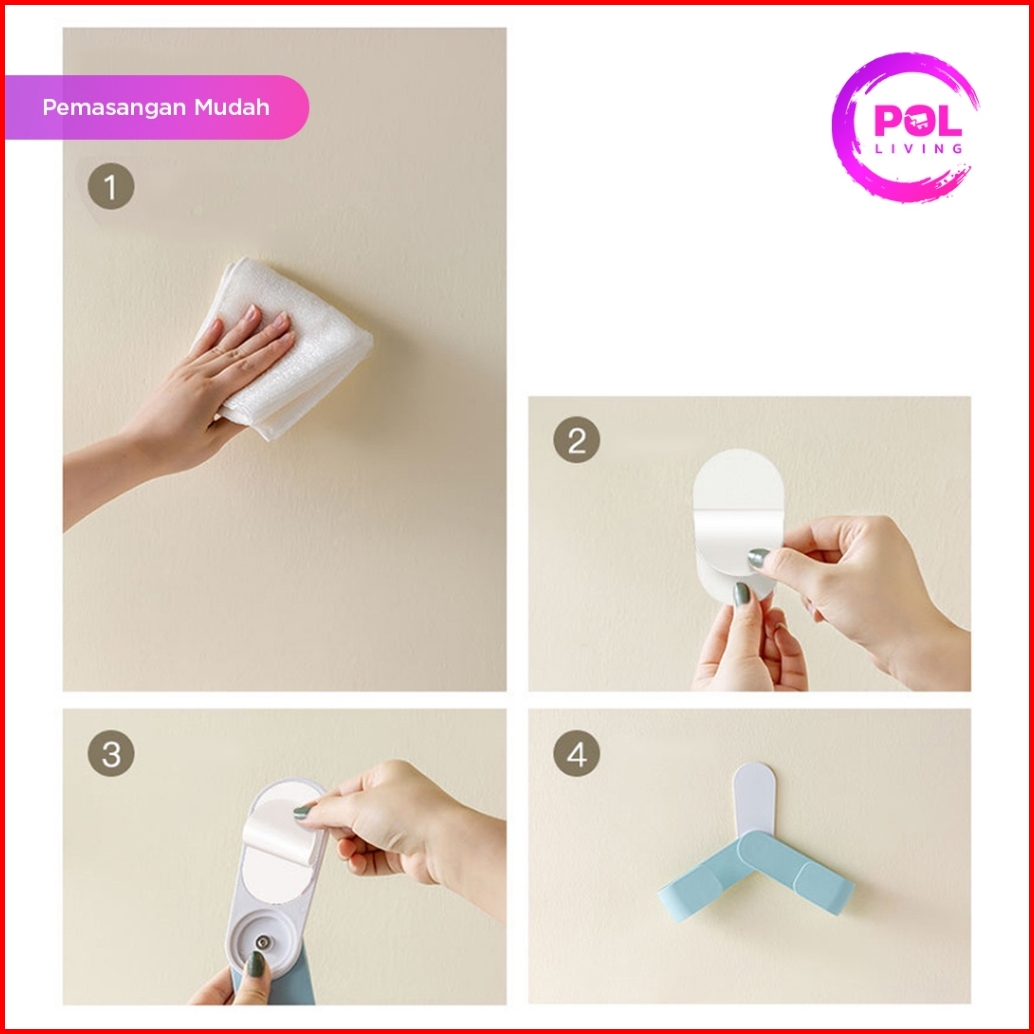 Pemasangan Mudah

POL
LIVING

1

2

3

4