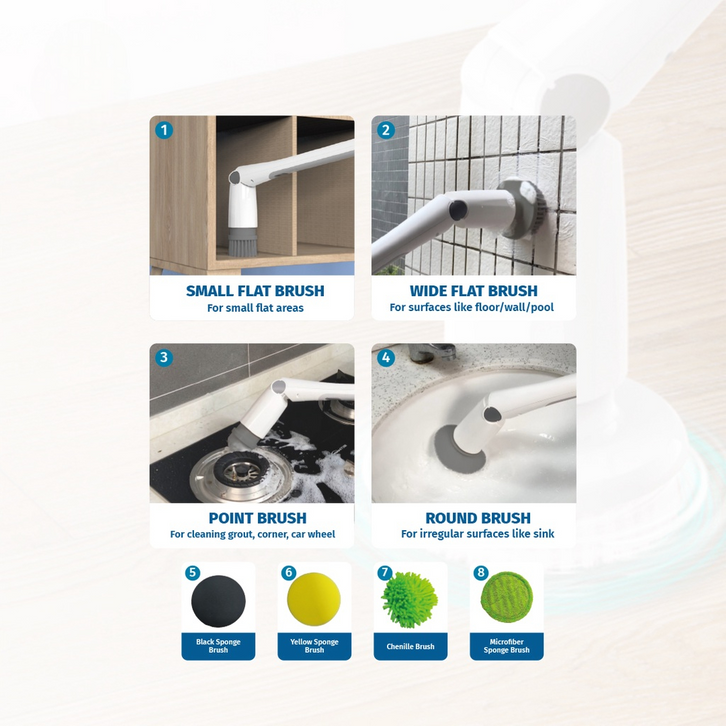 1

SMALL FLAT BRUSH
For small flat areas

2

WIDE FLAT BRUSH
For surfaces like floor/wall/pool

3

POINT BRUSH
For cleaning grout, corner, car wheel

4

ROUND BRUSH
For irregular surfaces like sink

5
Black Sponge Brush

6
Yellow Sponge Brush

7
Chenille Brush

8
Microfiber Sponge Brush