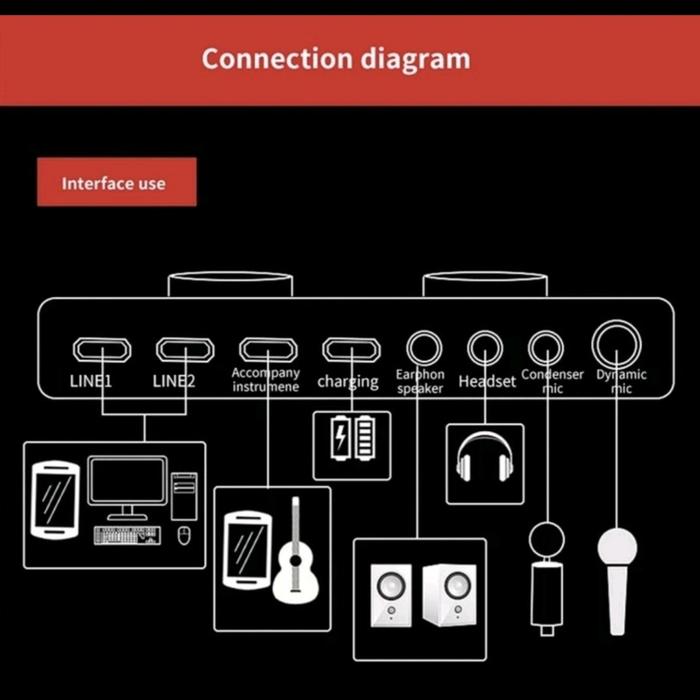 Connection diagram

Interface use

LINE1

LINE2

Accompany instrumene

charging

Earphon speaker

Headset

Condenser mic

Dynamic mic