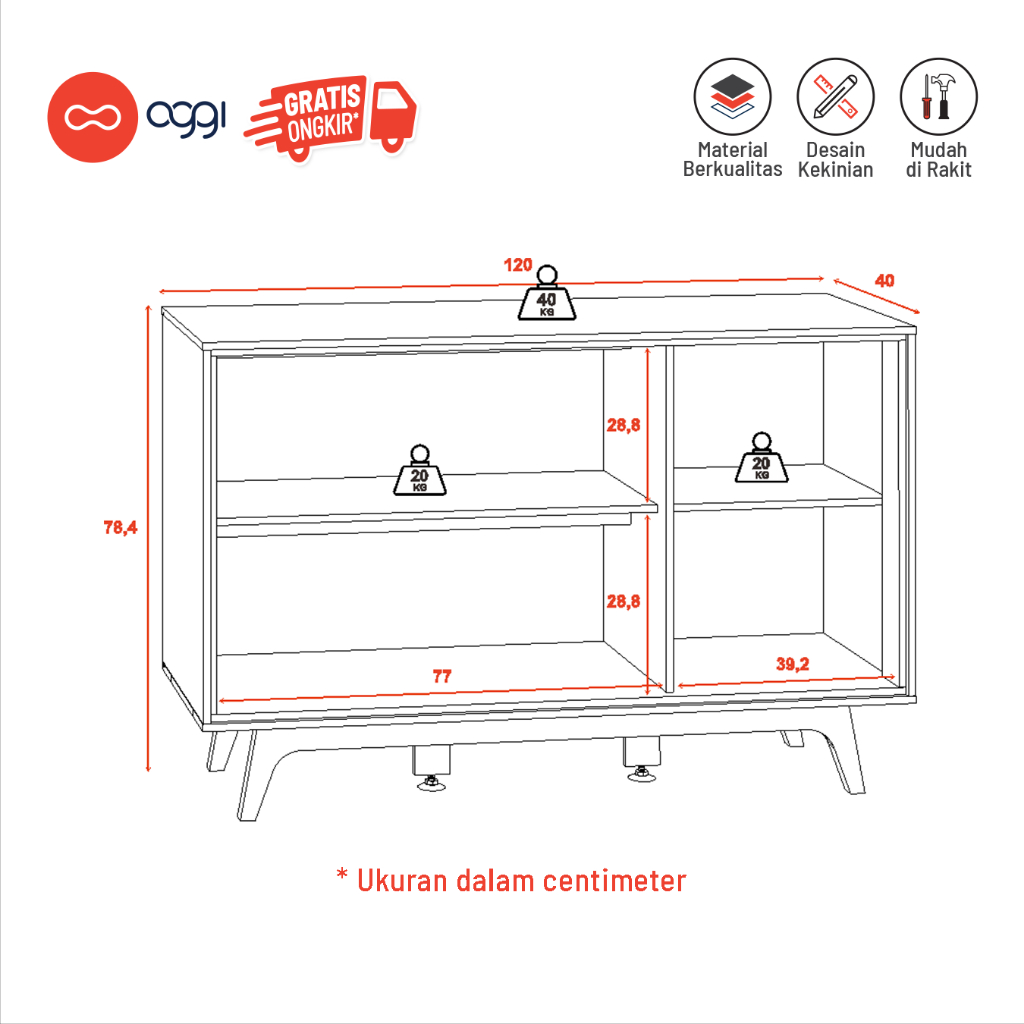 aggi

GRATIS ONGKIR*

Material Berkualitas

Desain Kekinian

Mudah di Rakit

120

40

40 KG

78,4

28,8

20 KG

20 KG

28,8

77

39,2

* Ukuran dalam centimeter