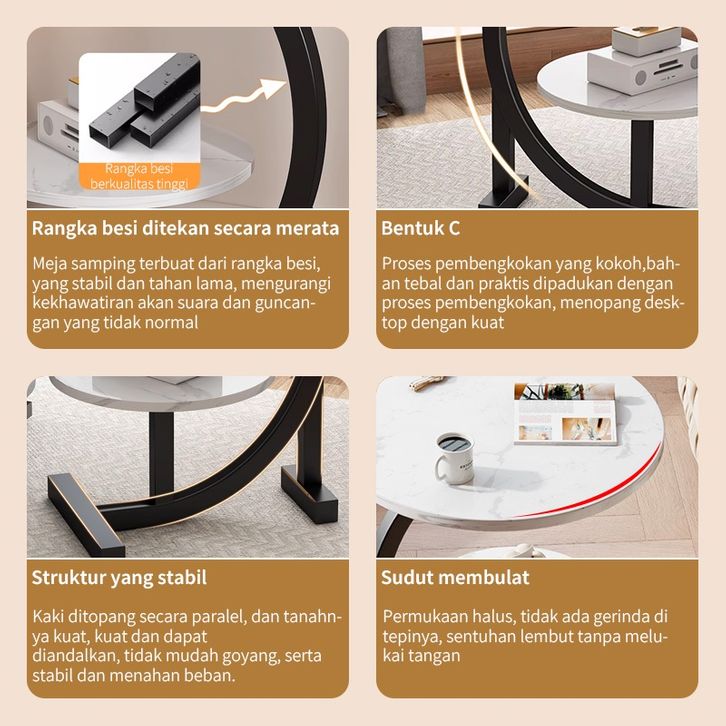 Rangka besi berkualitas tinggi

Rangka besi ditekan secara merata

Meja samping terbuat dari rangka besi, yang stabil dan tahan lama, mengurangi kekhawatiran akan suara dan guncangan yang tidak normal

Bentuk C

Proses pembengkokan yang kokoh,bahan tebal dan praktis dipadukan dengan proses pembengkokan, menopang desktop dengan kuat

Struktur yang stabil

Kaki ditopang secara paralel, dan tanahnya kuat, kuat dan dapat diandalkan, tidak mudah goyang, serta stabil dan menahan beban.

Sudut membulat

Permukaan halus, tidak ada gerinda di tepinya, sentuhan lembut tanpa melukai tangan