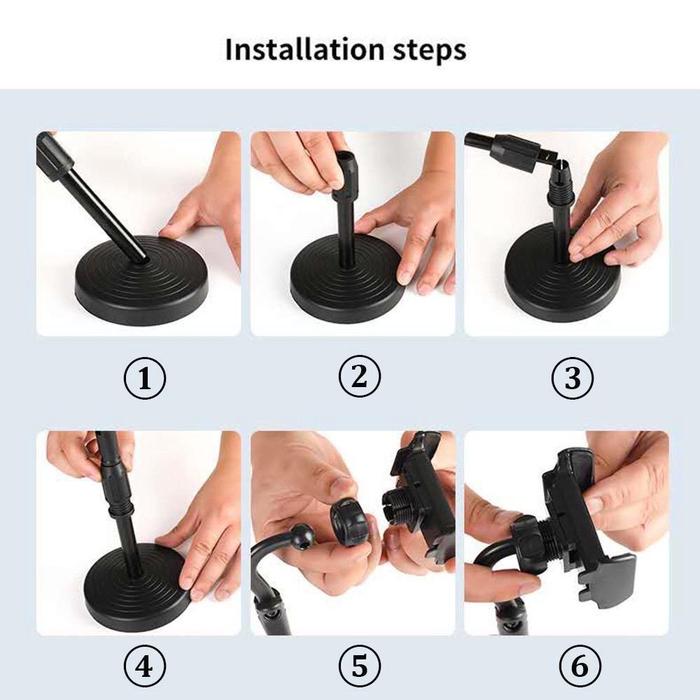 Installation steps

①

②

③

④

⑤

⑥