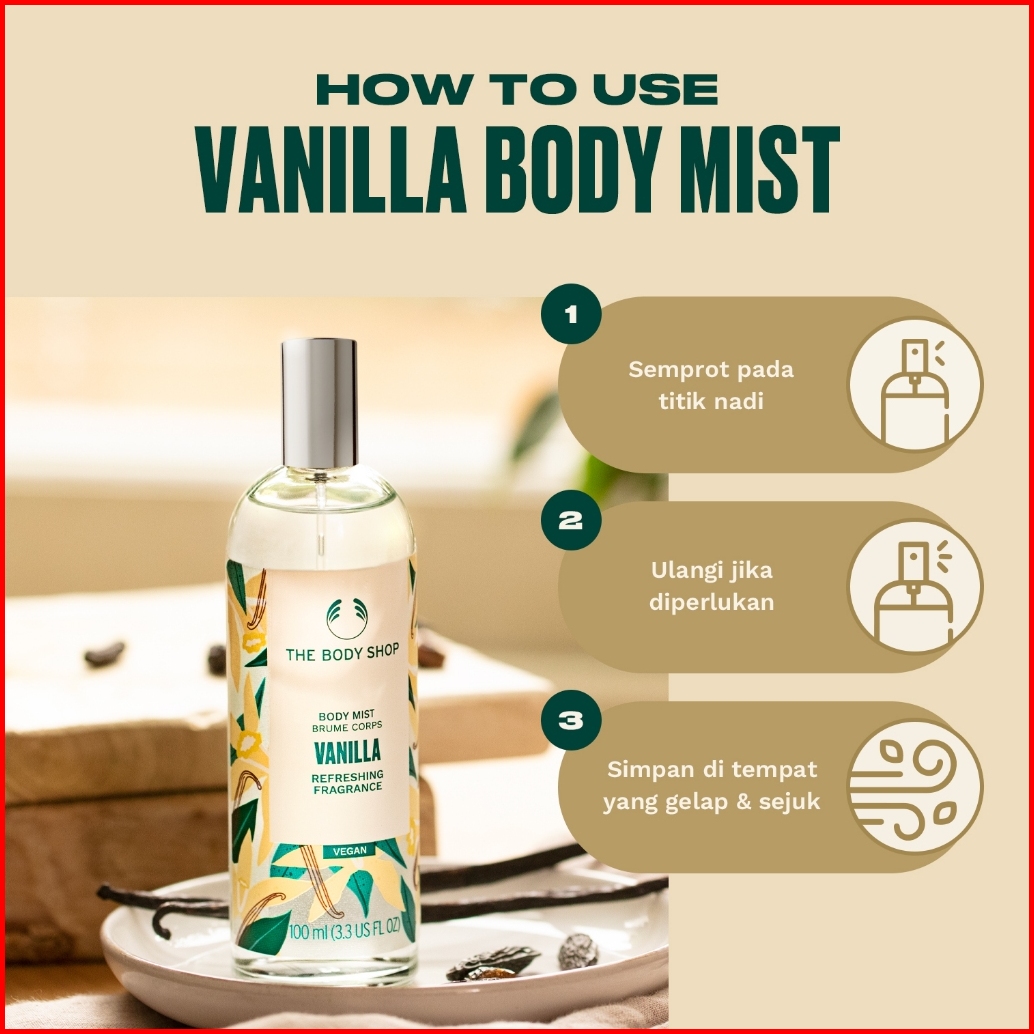 HOW TO USE
VANILLA BODY MIST

THE BODY SHOP
BODY MIST
BRUME CORPS
VANILLA
REFRESHING FRAGRANCE
VEGAN
100 ml (3.3 US FL OZ)

1
Semprot pada titik nadi

2
Ulangi jika diperlukan

3
Simpan di tempat yang gelap & sejuk