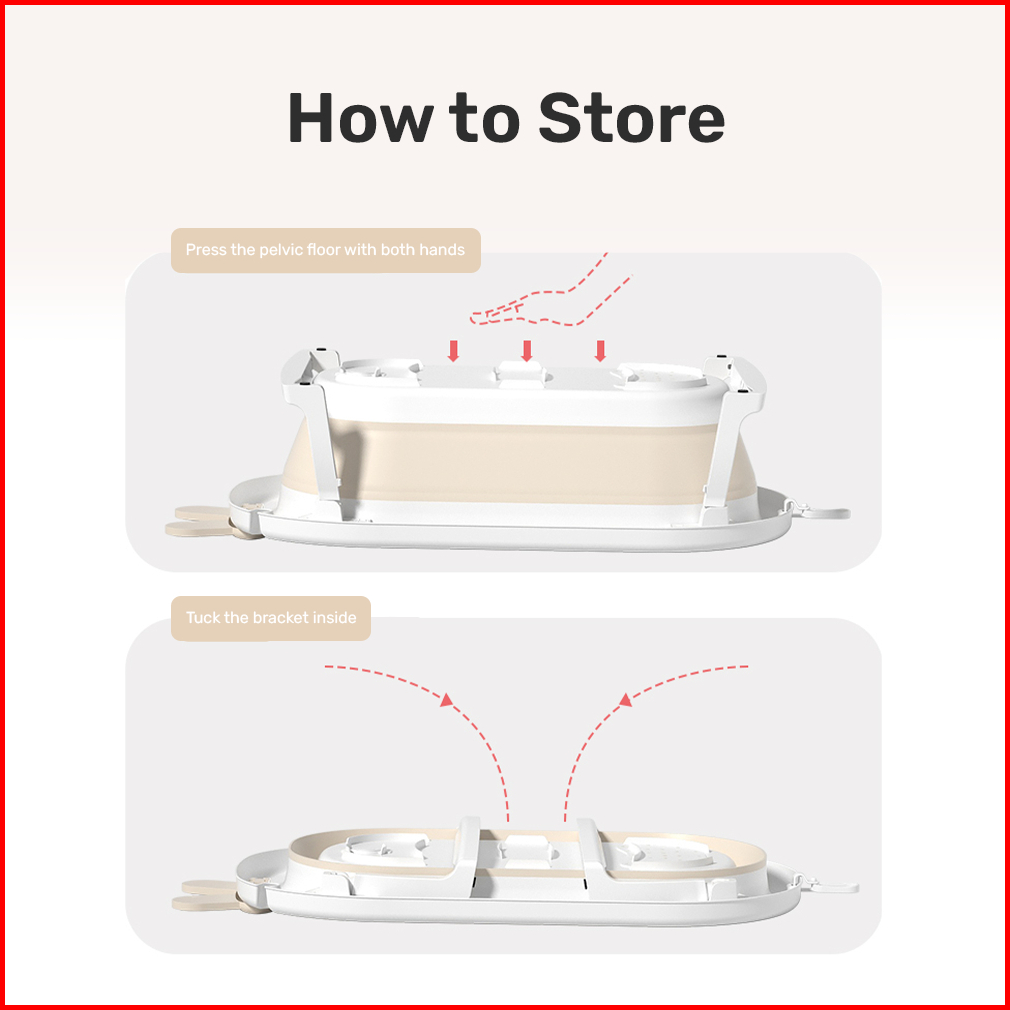 How to Store

Press the pelvic floor with both hands

Tuck the bracket inside