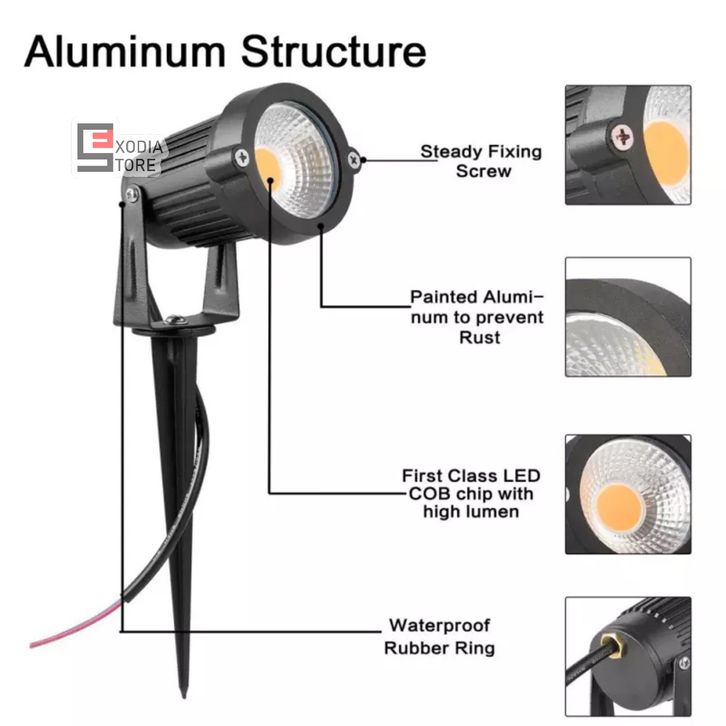 Aluminum Structure

EXODIA STORE

Steady Fixing Screw

Painted Aluminum to prevent Rust

First Class LED COB chip with high lumen

Waterproof Rubber Ring