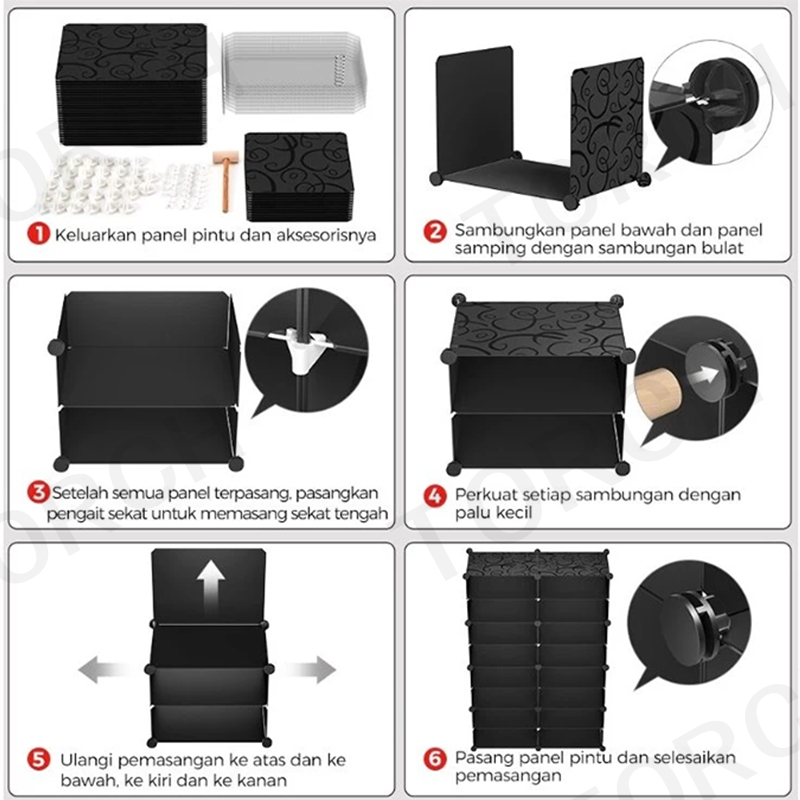 1 Keluarkan panel pintu dan aksesorisnya

2 Sambungkan panel bawah dan panel samping dengan sambungan bulat

3 Setelah semua panel terpasang, pasangkan pengait sekat untuk memasang sekat tengah

4 Perkuat setiap sambungan dengan palu kecil

5 Ulangi pemasangan ke atas dan ke bawah, ke kiri dan ke kanan

6 Pasang panel pintu dan selesaikan pemasangan