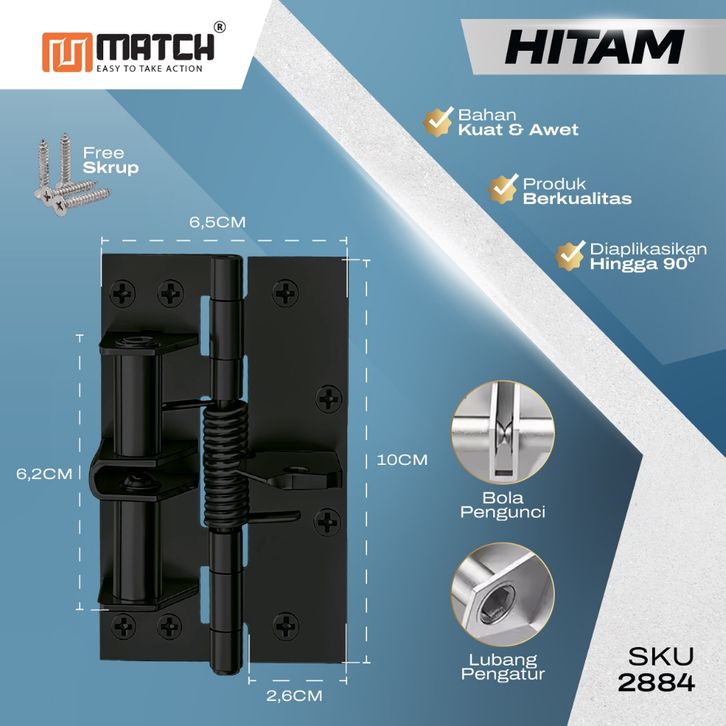 MATCH®
EASY TO TAKE ACTION

HITAM

Bahan
Kuat & Awet

Produk
Berkualitas

Diaplikasikan
Hingga 90°

Free
Skrup

6,5CM

6,2CM

10CM

2,6CM

Bola
Pengunci

Lubang
Pengatur

SKU
2884