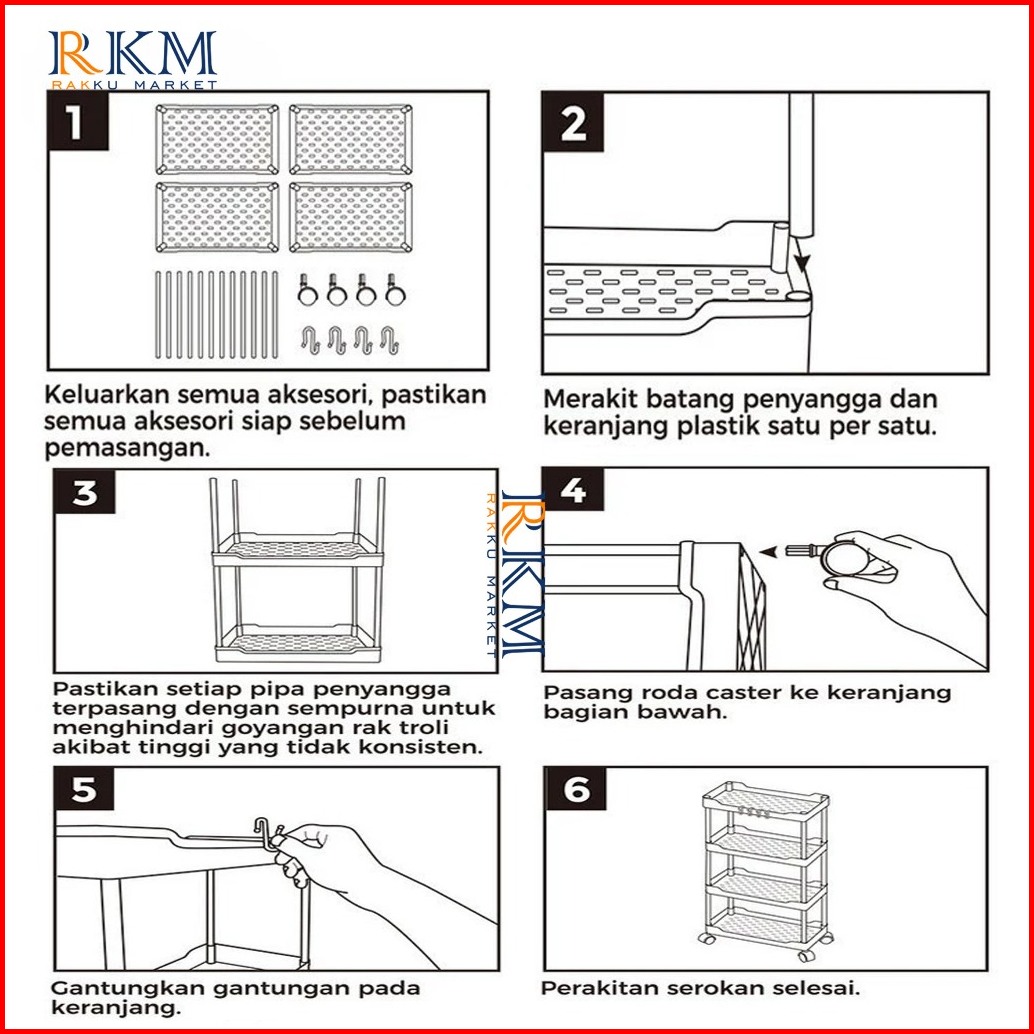 RKM
RAKKU MARKET

1

Keluarkan semua aksesori, pastikan semua aksesori siap sebelum pemasangan.

2

Merakit batang penyangga dan keranjang plastik satu per satu.

3

Pastikan setiap pipa penyangga terpasang dengan sempurna untuk menghindari goyangan rak troli akibat tinggi yang tidak konsisten.

RKM
RAKKU MARKET

4

Pasang roda caster ke keranjang bagian bawah.

5

Gantungkan gantungan pada keranjang.

6

Perakitan serokan selesai.