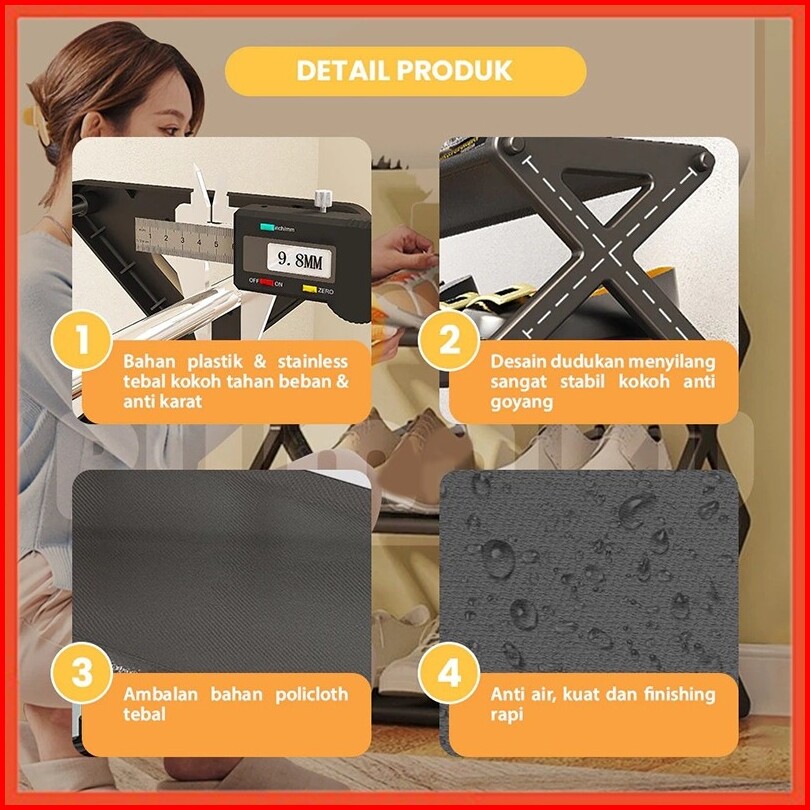 DETAIL PRODUK

inch/mm
9.8MM
OFF ON ZERO

1
Bahan plastik & stainless tebal kokoh tahan beban & anti karat

2
Desain dudukan menyilang sangat stabil kokoh anti goyang

3
Ambalan bahan policloth tebal

4
Anti air, kuat dan finishing rapi