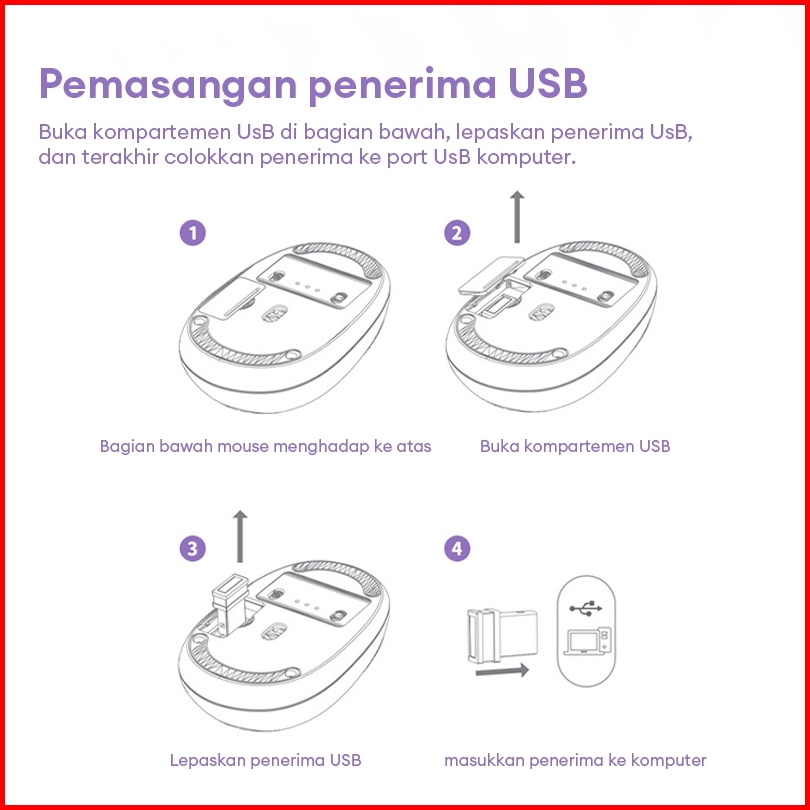 Pemasangan penerima USB

Buka kompartemen UsB di bagian bawah, lepaskan penerima UsB, dan terakhir colokkan penerima ke port UsB komputer.

1

Bagian bawah mouse menghadap ke atas

2

Buka kompartemen USB

3

Lepaskan penerima USB

4

masukkan penerima ke komputer