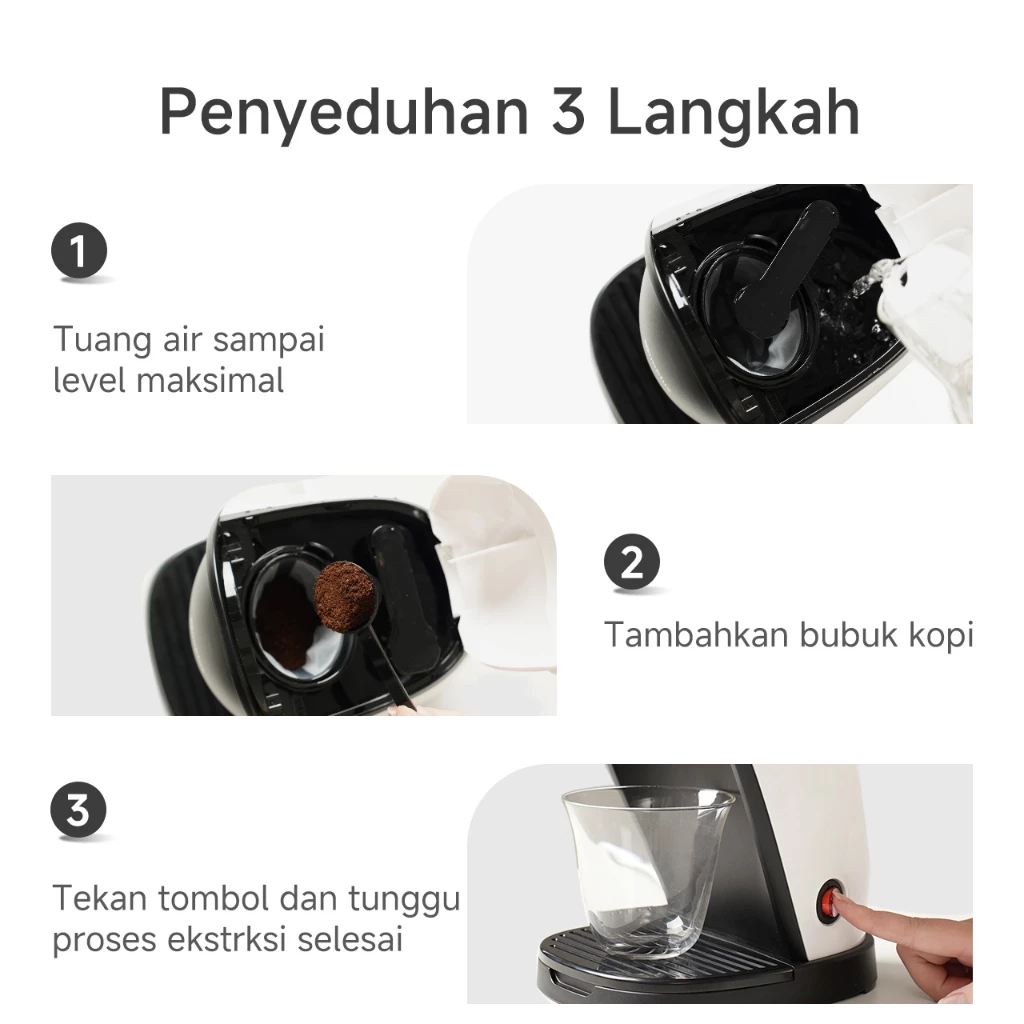 Penyeduhan 3 Langkah

1

Tuang air sampai level maksimal

2

Tambahkan bubuk kopi

3

Tekan tombol dan tunggu proses ekstrksi selesai