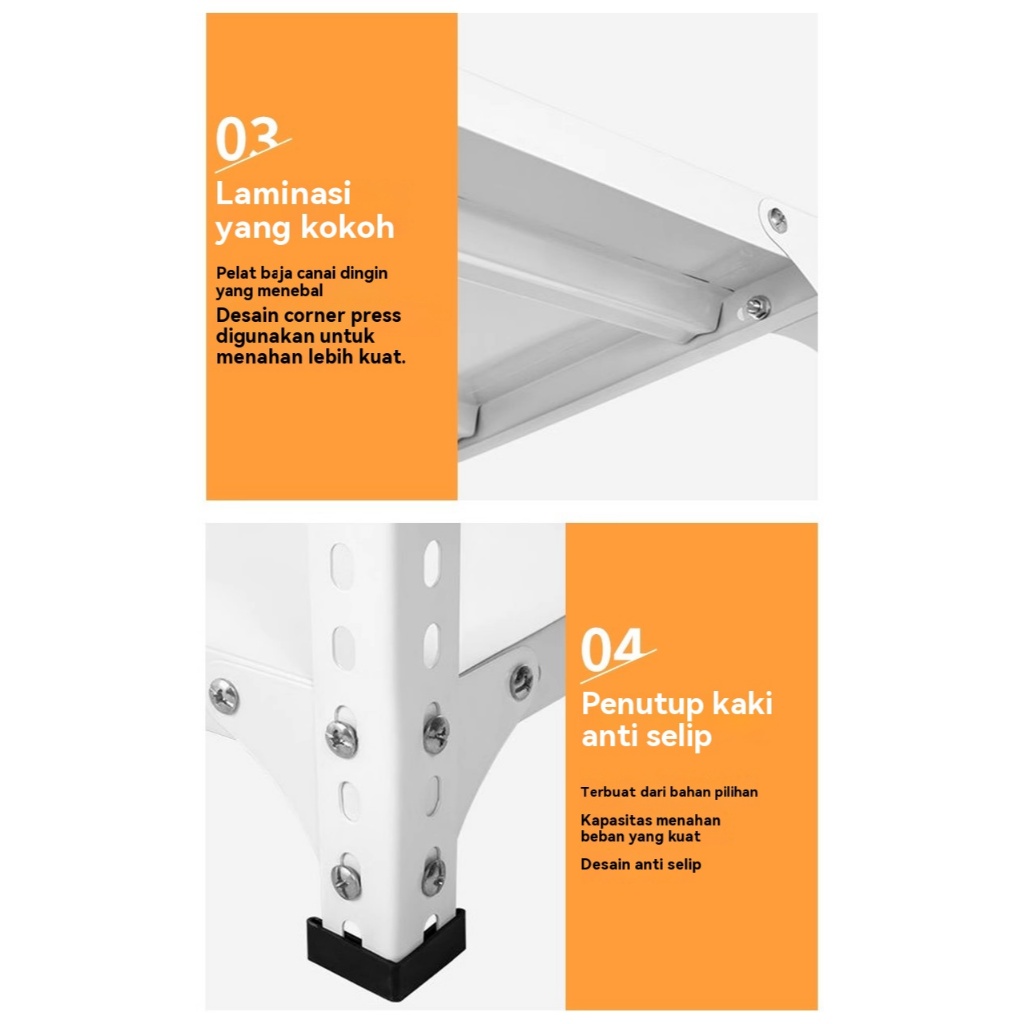 03

Laminasi yang kokoh

Pelat baja canai dingin yang menebal

Desain corner press digunakan untuk menahan lebih kuat.

04

Penutup kaki anti selip

Terbuat dari bahan pilihan

Kapasitas menahan beban yang kuat

Desain anti selip