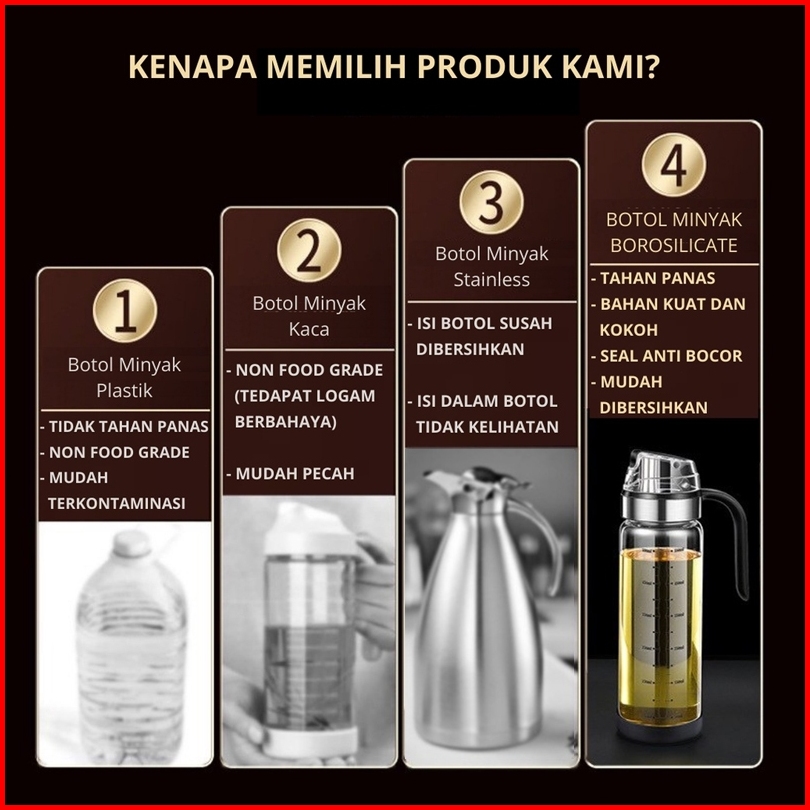 KENAPA MEMILIH PRODUK KAMI?

1
Botol Minyak Plastik
- TIDAK TAHAN PANAS
- NON FOOD GRADE
- MUDAH TERKONTAMINASI

2
Botol Minyak Kaca
- NON FOOD GRADE (TEDAPAT LOGAM BERBAHAYA)
- MUDAH PECAH

3
Botol Minyak Stainless
- ISI BOTOL SUSAH DIBERSIHKAN
- ISI DALAM BOTOL TIDAK KELIHATAN

4
BOTOL MINYAK BOROSILICATE
- TAHAN PANAS
- BAHAN KUAT DAN KOKOH
- SEAL ANTI BOCOR
- MUDAH DIBERSIHKAN