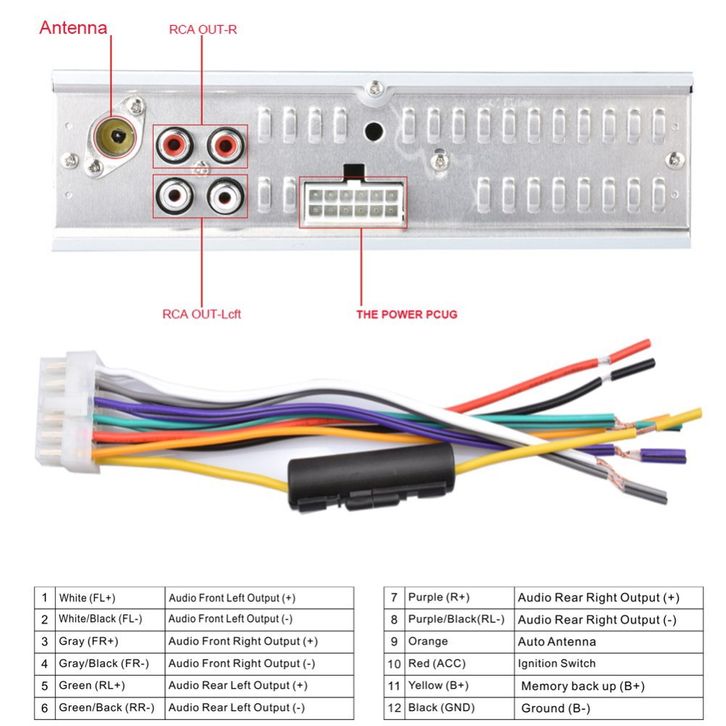 Antenna

RCA OUT-R

RCA OUT-Lcft

THE POWER PCUG

| 1 | White (FL+) | Audio Front Left Output (+) |
|---|---|---|
| 2 | White/Black (FL-) | Audio Front Left Output (-) |
| 3 | Gray (FR+) | Audio Front Right Output (+) |
| 4 | Gray/Black (FR-) | Audio Front Right Output (-) |
| 5 | Green (RL+) | Audio Rear Left Output (+) |
| 6 | Green/Back (RR-) | Audio Rear Left Output (-) |

| 7 | Purple (R+) | Audio Rear Right Output (+) |
|---|---|---|
| 8 | Purple/Black(RL-) | Audio Rear Right Output (-) |
| 9 | Orange | Auto Antenna |
| 10 | Red (ACC) | Ignition Switch |
| 11 | Yellow (B+) | Memory back up (B+) |
| 12 | Black (GND) | Ground (B-) |