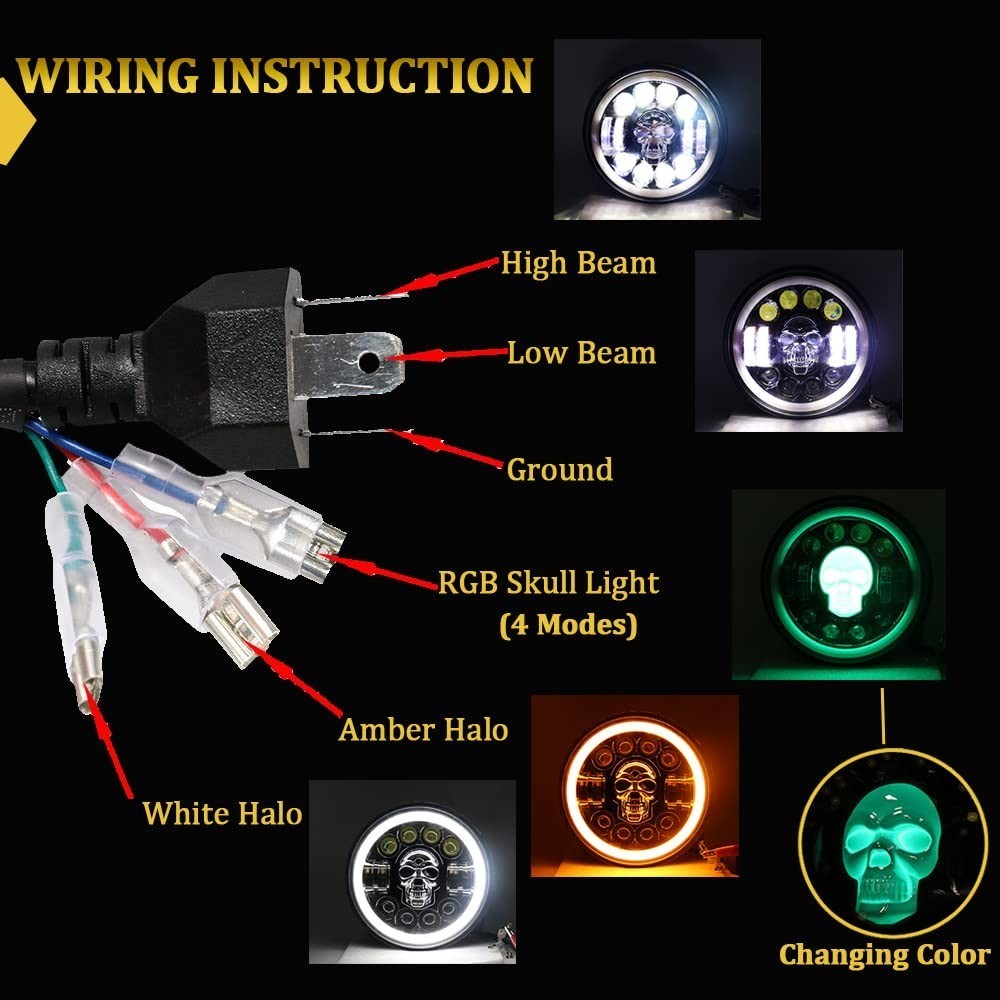 WIRING INSTRUCTION

High Beam

Low Beam

Ground

RGB Skull Light
(4 Modes)

Amber Halo

White Halo

Changing Color