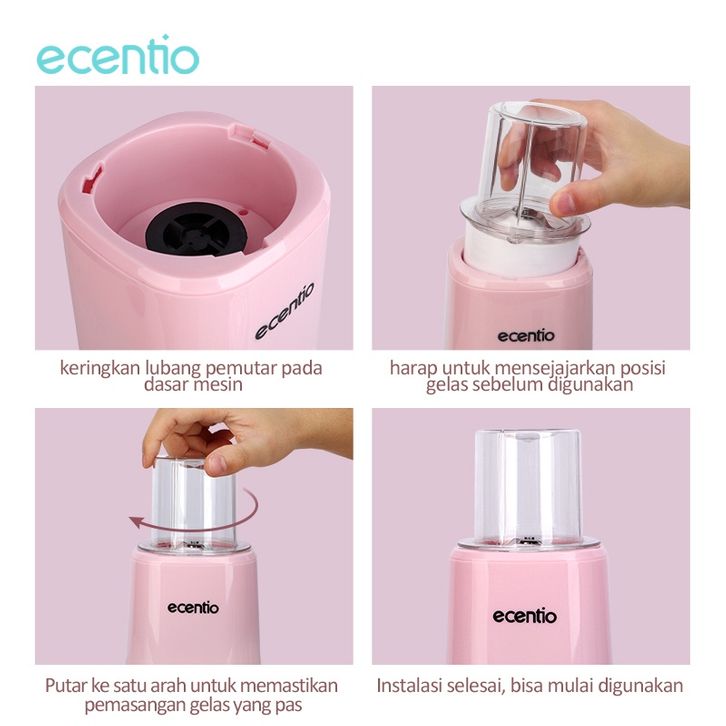 ecentio

ecentio

keringkan lubang pemutar pada dasar mesin

ecentio

harap untuk mensejajarkan posisi gelas sebelum digunakan

ecentio

Putar ke satu arah untuk memastikan pemasangan gelas yang pas

ecentio

Instalasi selesai, bisa mulai digunakan