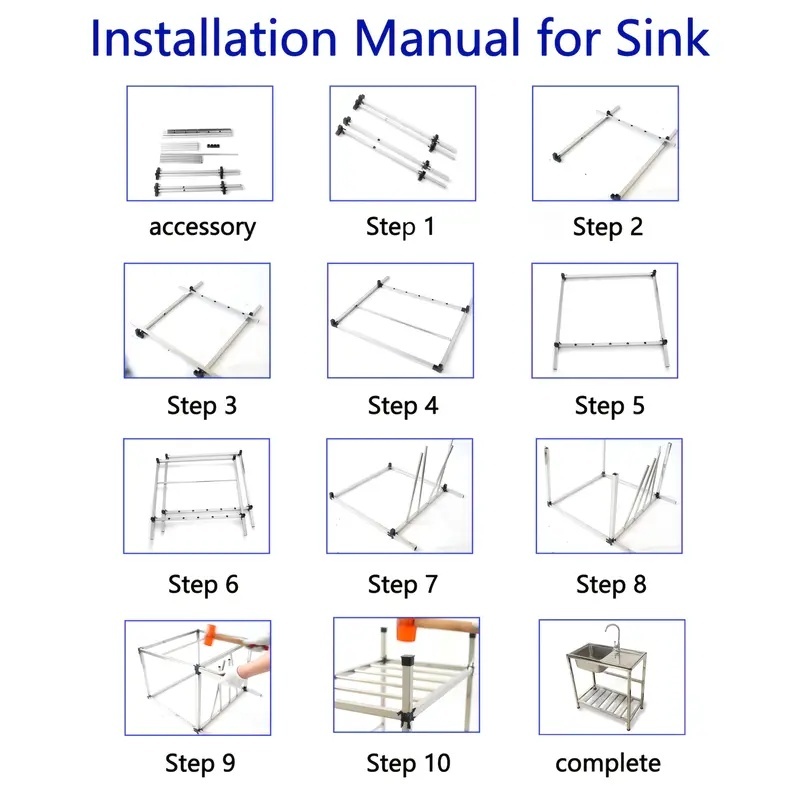 Installation Manual for Sink

accessory

Step 1

Step 2

Step 3

Step 4

Step 5

Step 6

Step 7

Step 8

Step 9

Step 10

complete