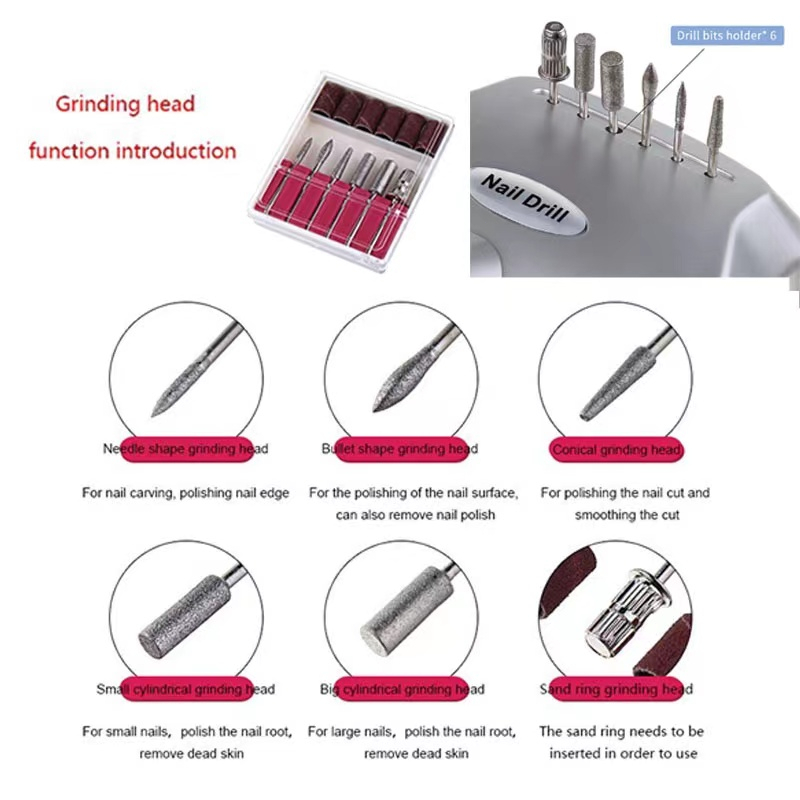 Grinding head
function introduction

Drill bits holder* 6

Nail Drill

Needle shape grinding head

For nail carving, polishing nail edge

Bullet shape grinding head

For the polishing of the nail surface, can also remove nail polish

Conical grinding head

For polishing the nail cut and smoothing the cut

Small cylindrical grinding head

For small nails, polish the nail root, remove dead skin

Big cylindrical grinding head

For large nails, polish the nail root, remove dead skin

Sand ring grinding head

The sand ring needs to be inserted in order to use