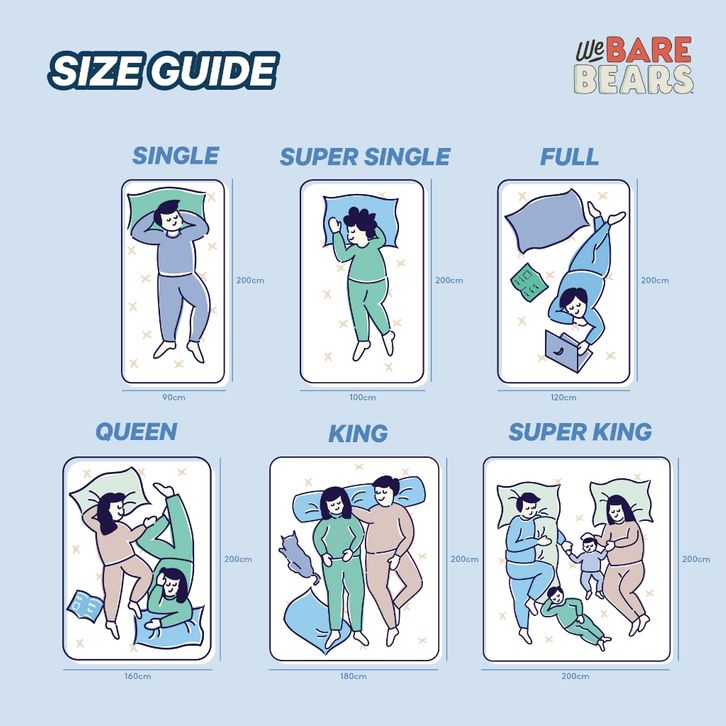 SIZE GUIDE

We BARE BEARS

SINGLE

200cm

90cm

SUPER SINGLE

200cm

100cm

FULL

200cm

120cm

QUEEN

200cm

160cm

KING

200cm

180cm

SUPER KING

200cm

200cm