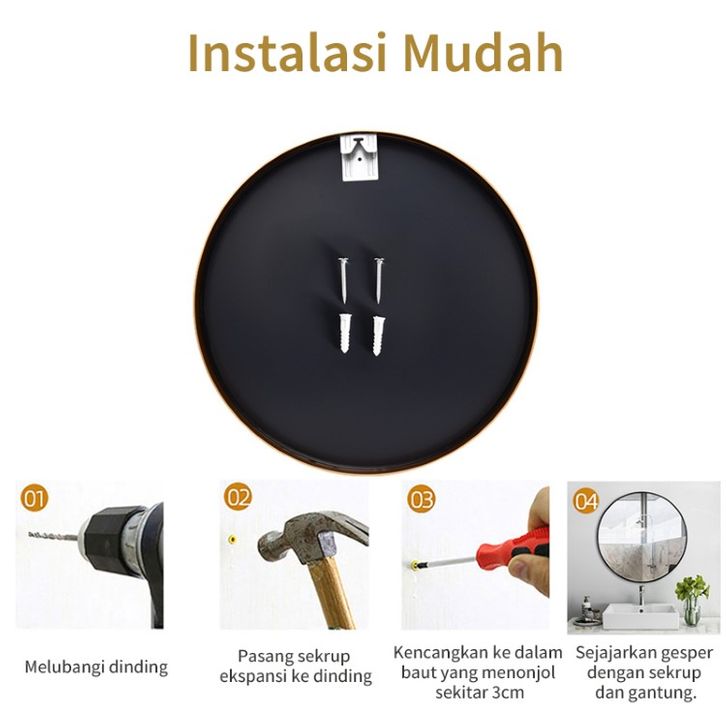 Instalasi Mudah

01

Melubangi dinding

02

Pasang sekrup ekspansi ke dinding

03

Kencangkan ke dalam baut yang menonjol sekitar 3cm

04

Sejajarkan gesper dengan sekrup dan gantung.